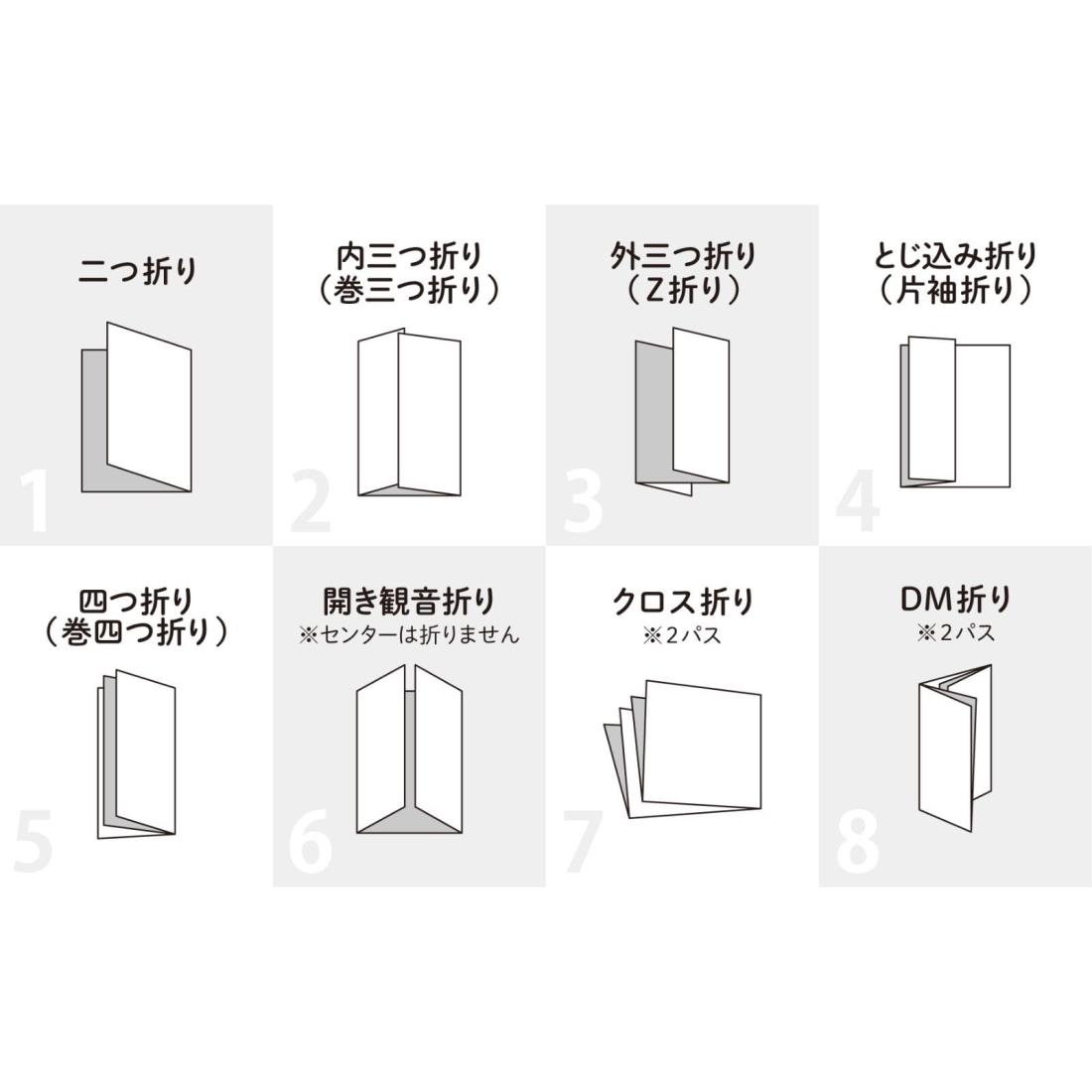 二つ折り

1

内三つ折り
（巻三つ折り）

2

外三つ折り
（Z折り）

3

とじ込み折り
（片袖折り）

4

四つ折り
（巻四つ折り）

5

開き観音折り
※センターは折りません

6

クロス折り
※2パス

7

DM折り
※2パス

8