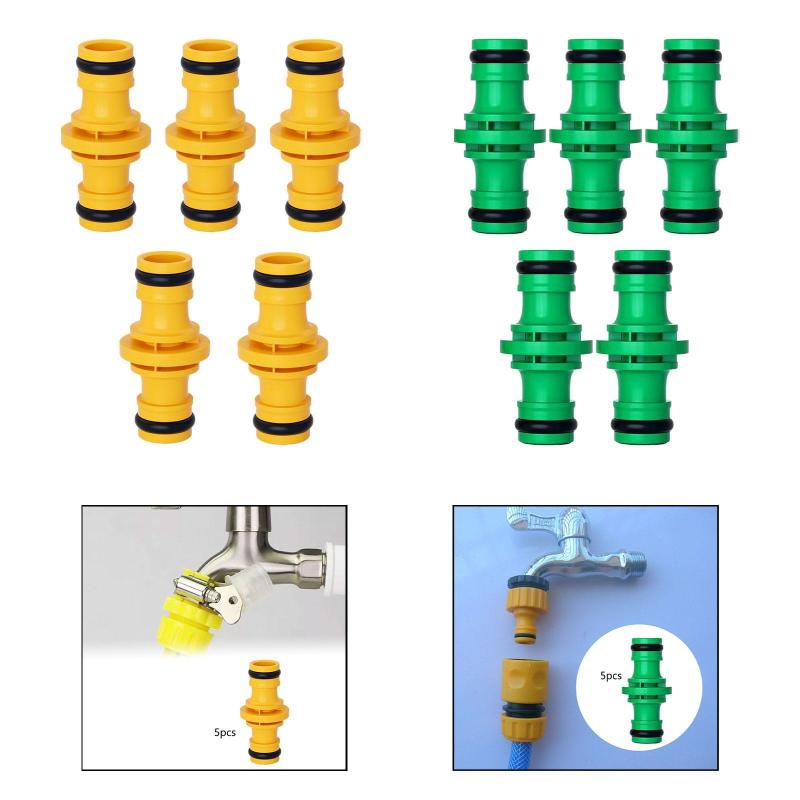 5pcs

5pcs