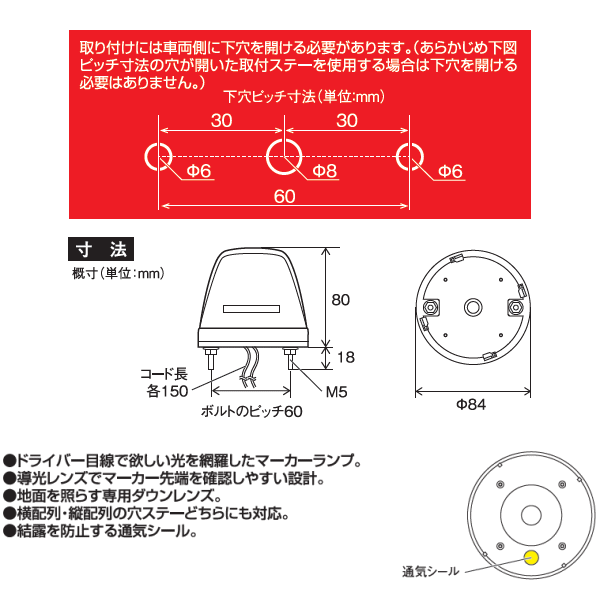 取り付けには車両側に下穴を開ける必要があります。(あらかじめ下図ピッチ寸法の穴が開いた取付ステーを使用する場合は下穴を開ける必要はありません。)

下穴ピッチ寸法(単位:mm)

30 30

Φ6 Φ8 Φ6

60

寸 法

概寸(単位:mm)

80

18

コード長 各150

M5

ボルトのピッチ60

Φ84

●ドライバー目線で欲しい光を網羅したマーカーランプ。
●導光レンズでマーカー先端を確認しやすい設計。
●地面を照らす専用ダウンレンズ。
●横配列・縦配列の穴ステーどちらにも対応。
●結露を防止する通気シール。

通気シール