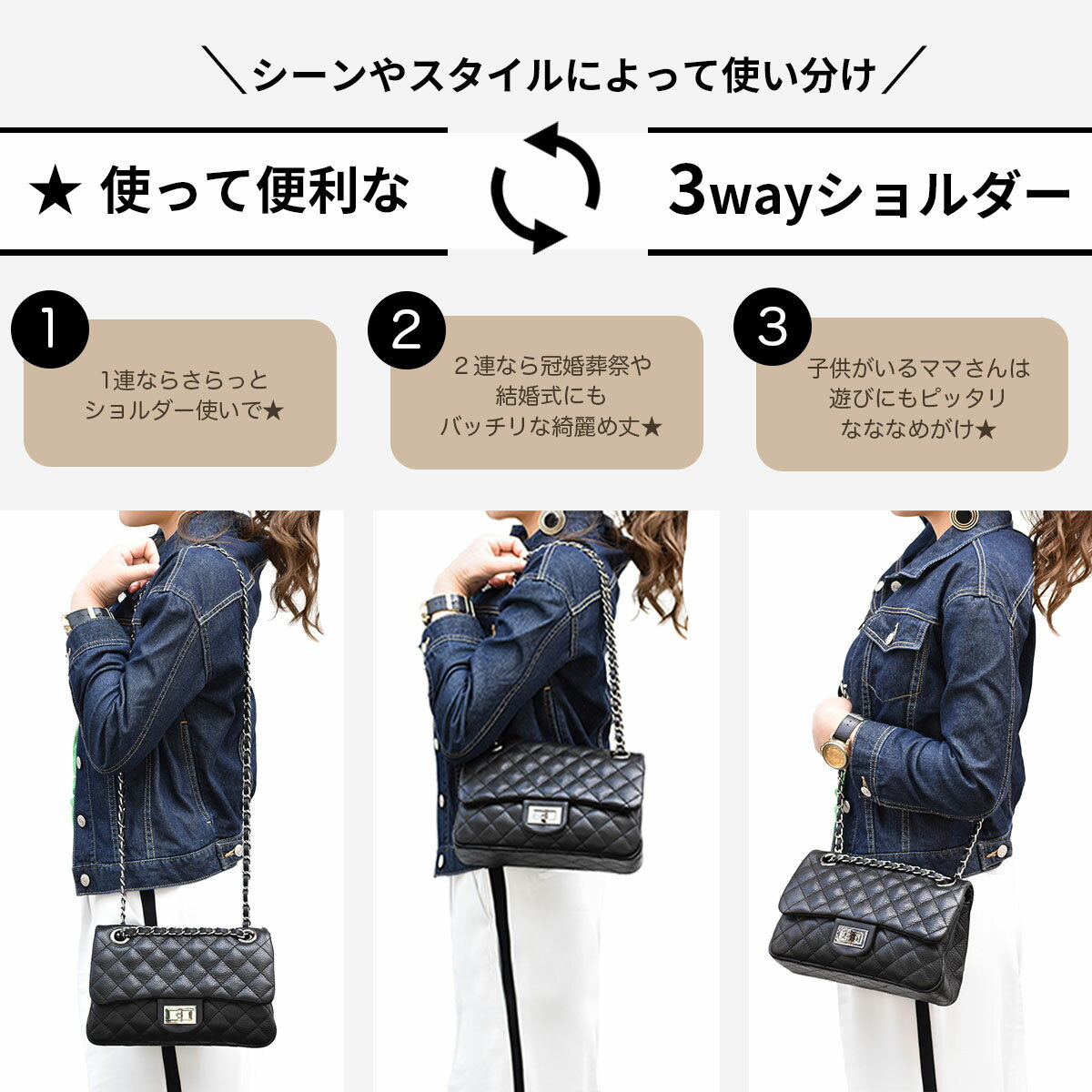 ＼シーンやスタイルによって使い分け／

★ 使って便利な

3wayショルダー

1

1連ならさらっと
ショルダー使いで★

2

２連なら冠婚葬祭や
結婚式にも
バッチリな綺麗め丈★

3

子供がいるママさんは
遊びにもピッタリ
なななめがけ★