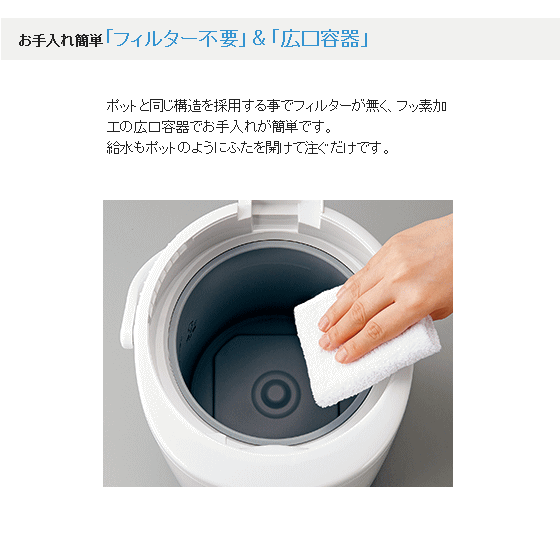 お手入れ簡単「フィルター不要」&「広口容器」

ポットと同じ構造を採用する事でフィルターが無く、フッ素加工の広口容器でお手入れが簡単です。
給水もポットのようにふたを開けて注ぐだけです。