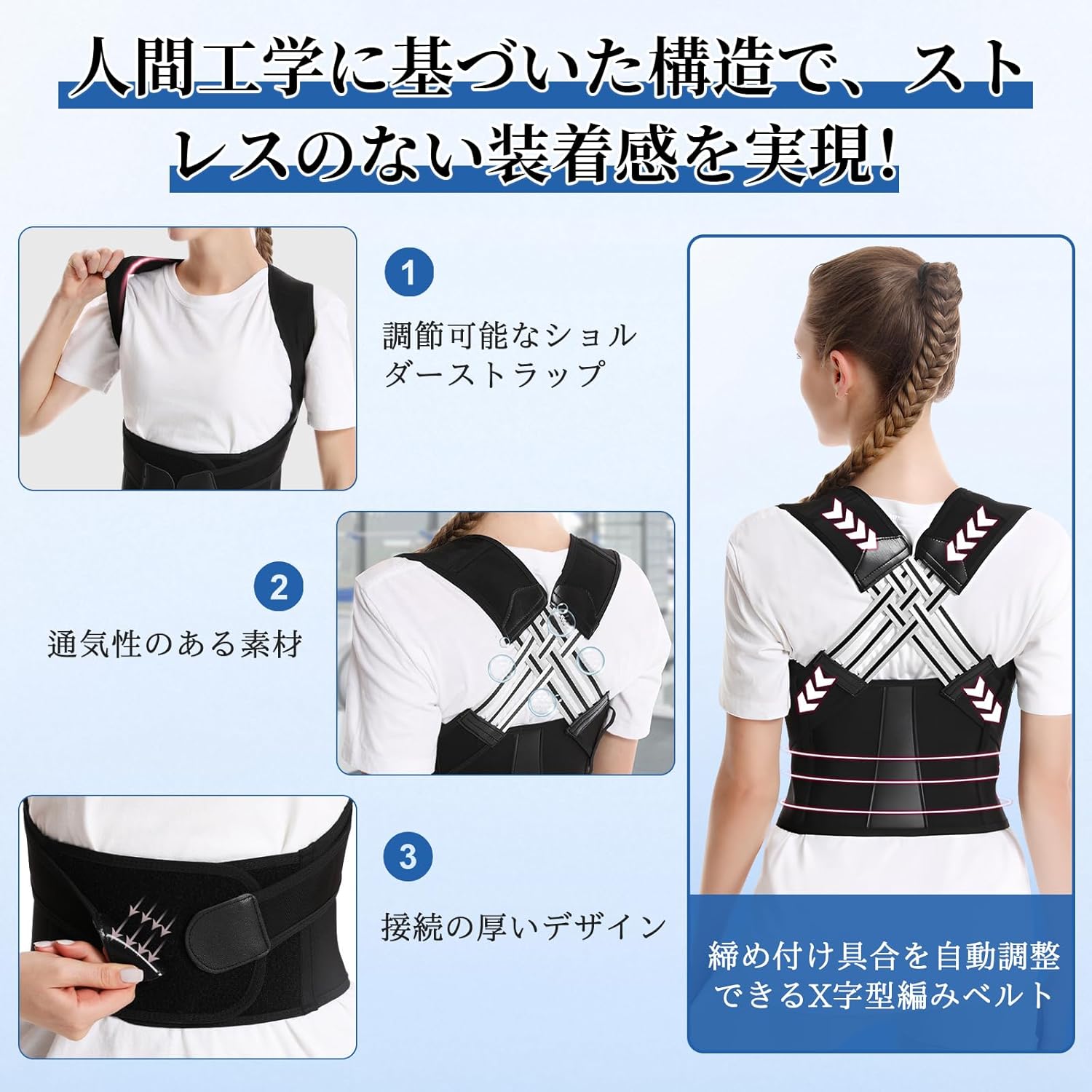 人間工学に基づいた構造で、ストレスのない装着感を実現!

1

調節可能なショルダーストラップ

2

通気性のある素材

3

接続の厚いデザイン

締め付け具合を自動調整できるX字型編みベルト