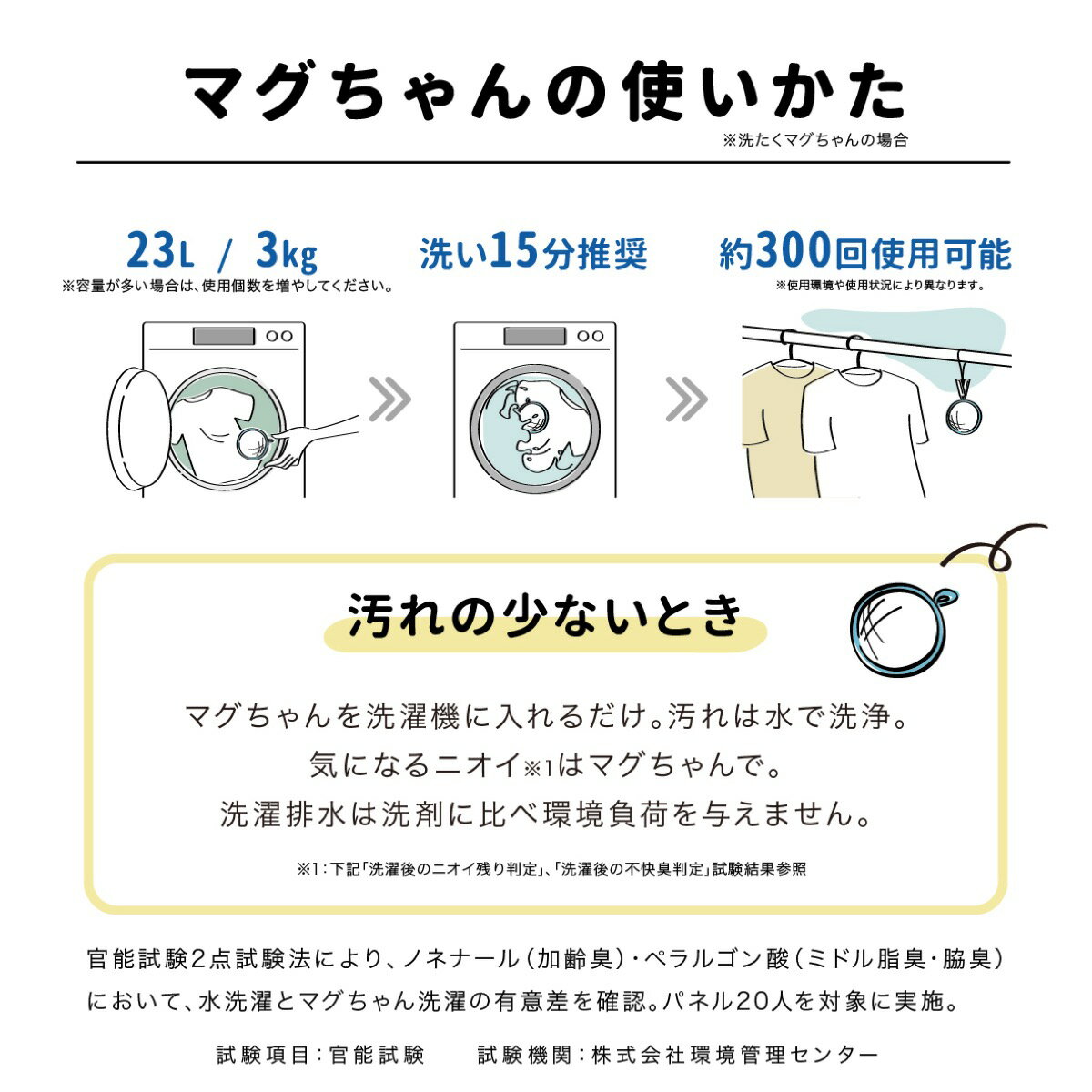 マグちゃんの使いかた
※洗たくマグちゃんの場合

23L / 3kg
※容量が多い場合は、使用個数を増やしてください。

洗い15分推奨

約300回使用可能
※使用環境や使用状況により異なります。

汚れの少ないとき

マグちゃんを洗濯機に入れるだけ。汚れは水で洗浄。
気になるニオイ※1はマグちゃんで。
洗濯排水は洗剤に比べ環境負荷を与えません。

※1：下記「洗濯後のニオイ残り判定」、「洗濯後の不快臭判定」試験結果参照

官能試験2点試験法により、ノネナール（加齢臭）・ペラルゴン酸（ミドル脂臭・脇臭）において、水洗濯とマグちゃん洗濯の有意差を確認。パネル20人を対象に実施。

試験項目：官能試験　　試験機関：株式会社環境管理センター