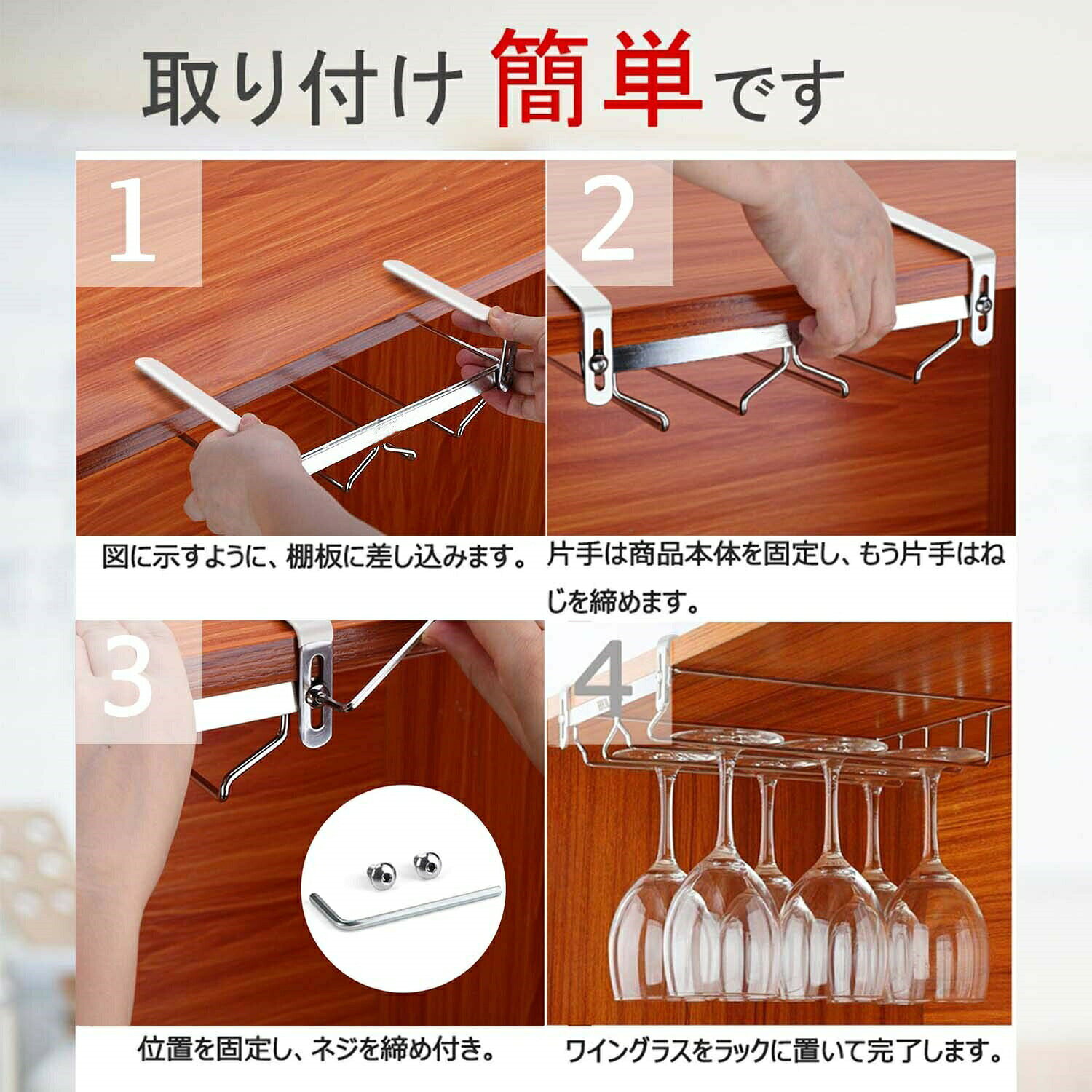 取り付け 簡単です

1

図に示すように、棚板に差し込みます。

2

片手は商品本体を固定し、もう片手はねじを締めます。

3

位置を固定し、ネジを締め付き。

4

ワイングラスをラックに置いて完了します。