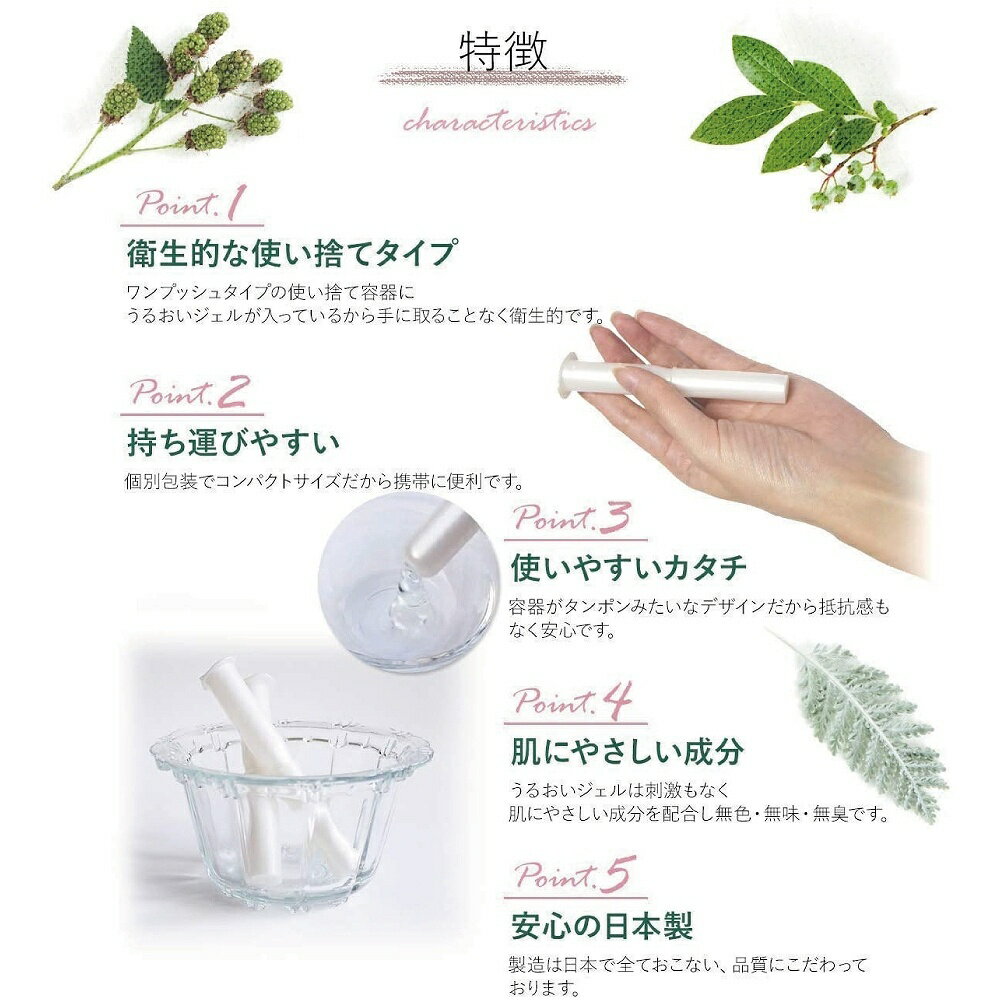 特徴

characteristics

Point.1

衛生的な使い捨てタイプ

ワンプッシュタイプの使い捨て容器に
うるおいジェルが入っているから手に取ることなく衛生的です。

Point.2

持ち運びやすい

個別包装でコンパクトサイズだから携帯に便利です。

Point.3

使いやすいカタチ

容器がタンポンみたいなデザインだから抵抗感もなく安心です。

Point.4

肌にやさしい成分

うるおいジェルは刺激もなく
肌にやさしい成分を配合し無色・無味・無臭です。

Point.5

安心の日本製

製造は日本で全ておこない、品質にこだわっております。