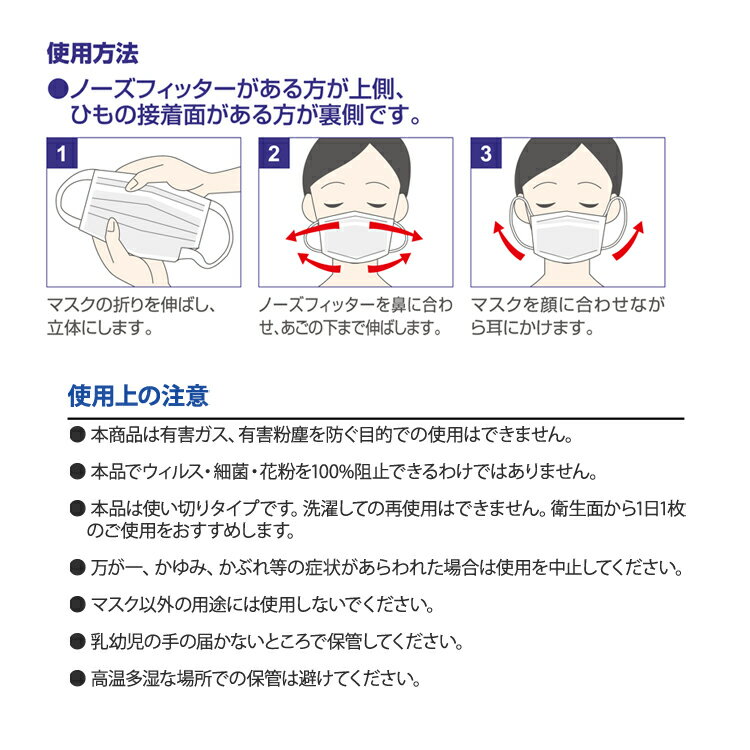 使用方法

●ノーズフィッターがある方が上側、ひもの接着面がある方が裏側です。

1
マスクの折りを伸ばし、立体にします。

2
ノーズフィッターを鼻に合わせ、あごの下まで伸ばします。

3
マスクを顔に合わせながら耳にかけます。

使用上の注意

● 本商品は有害ガス、有害粉塵を防ぐ目的での使用はできません。

● 本品でウィルス・細菌・花粉を100%阻止できるわけではありません。

● 本品は使い切りタイプです。洗濯しての再使用はできません。衛生面から1日1枚のご使用をおすすめします。

● 万が一、かゆみ、かぶれ等の症状があらわれた場合は使用を中止してください。

● マスク以外の用途には使用しないでください。

● 乳幼児の手の届かないところで保管してください。

● 高温多湿な場所での保管は避けてください。