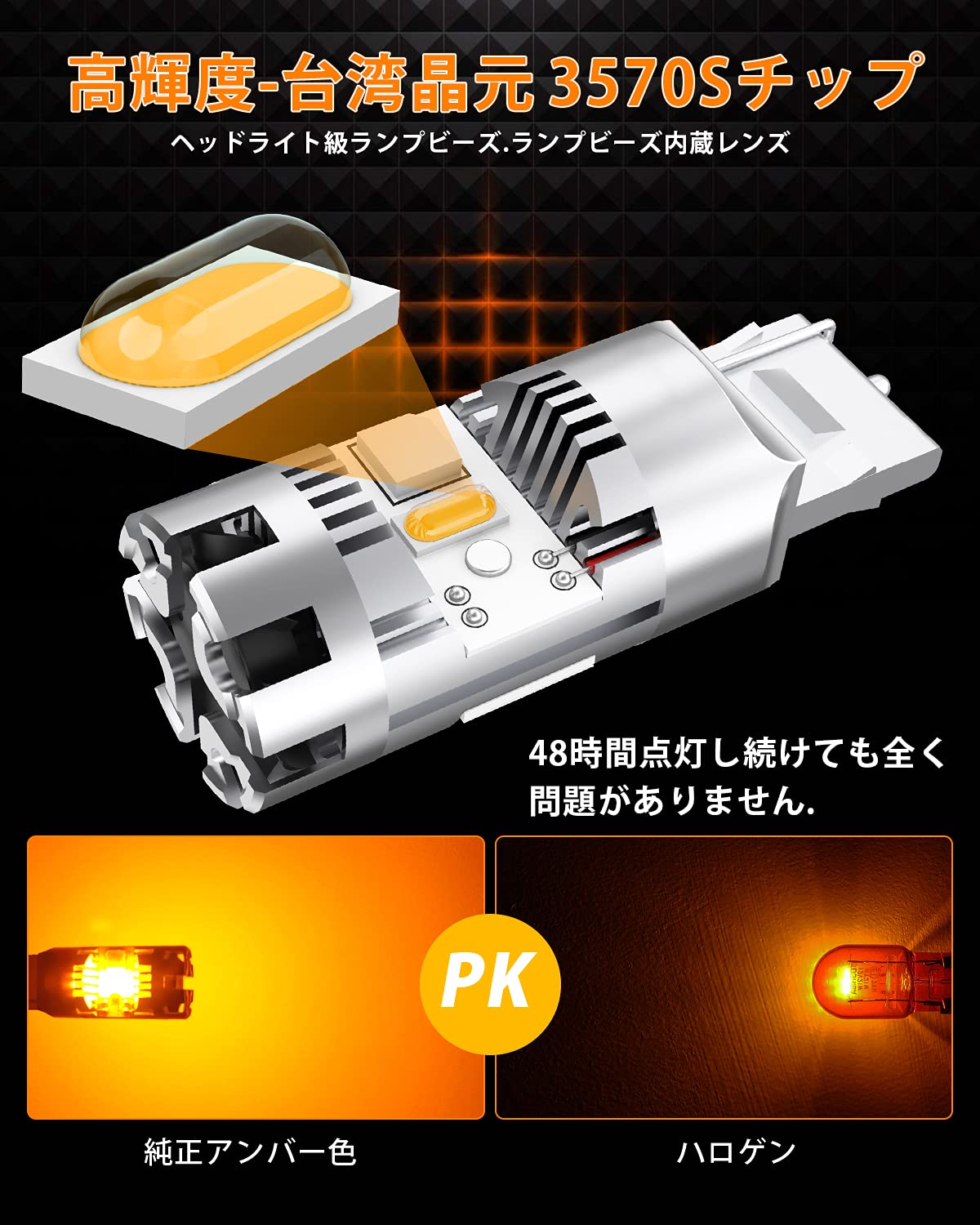 高輝度-台湾晶元 3570Sチップ

ヘッドライト級ランプビーズ.ランプビーズ内蔵レンズ

48時間点灯し続けても全く問題がありません.

PK

純正アンバー色

ハロゲン