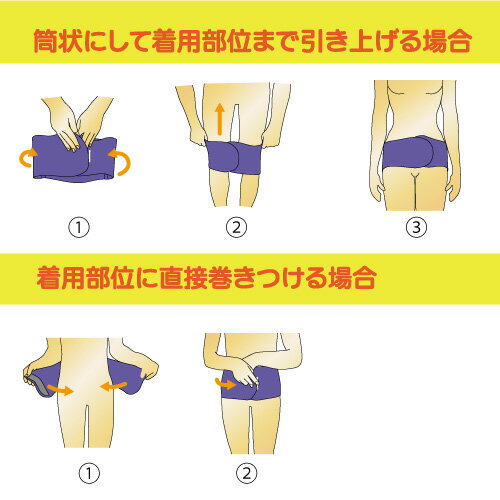 筒状にして着用部位まで引き上げる場合

①

②

③

着用部位に直接巻きつける場合

①

②