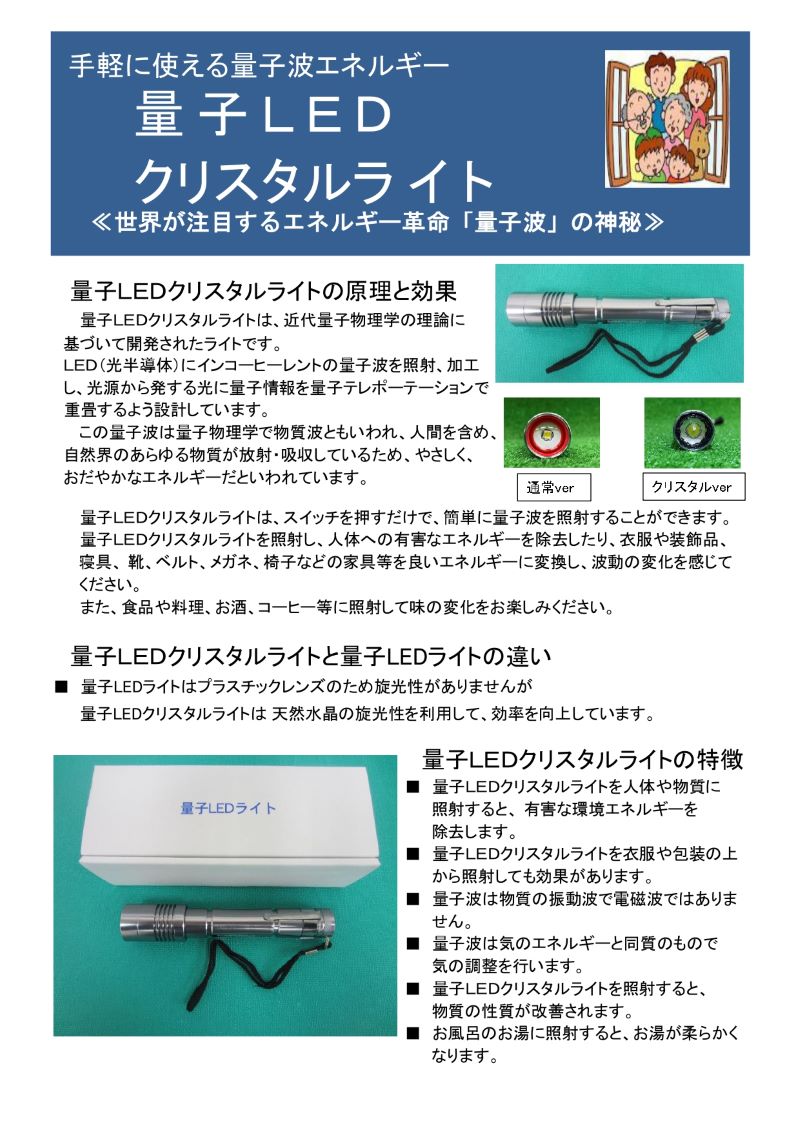 手軽に使える量子波エネルギー
量子LED
クリスタルライト
≪世界が注目するエネルギー革命「量子波」の神秘≫

量子LEDクリスタルライトの原理と効果

量子LEDクリスタルライトは、近代量子物理学の理論に基づいて開発されたライトです。
LED（光半導体）にインコーヒーレントの量子波を照射、加工し、光源から発する光に量子情報を量子テレポーテーションで重畳するよう設計しています。
この量子波は量子物理学で物質波ともいわれ、人間を含め、自然界のあらゆる物質が放射・吸収しているため、やさしく、おだやかなエネルギーだといわれています。

通常ver
クリスタルver

量子LEDクリスタルライトは、スイッチを押すだけで、簡単に量子波を照射することができます。
量子LEDクリスタルライトを照射し、人体への有害なエネルギーを除去したり、衣服や装飾品、寝具、靴、ベルト、メガネ、椅子などの家具等を良いエネルギーに変換し、波動の変化を感じてください。
また、食品や料理、お酒、コーヒー等に照射して味の変化をお楽しみください。

量子LEDクリスタルライトと量子LEDライトの違い
■ 量子LEDライトはプラスチックレンズのため旋光性がありませんが
量子LEDクリスタルライトは 天然水晶の旋光性を利用して、効率を向上しています。

量子LEDライト

量子LEDクリスタルライトの特徴
■ 量子LEDクリスタルライトを人体や物質に照射すると、有害な環境エネルギーを除去します。
■ 量子LEDクリスタルライトを衣服や包装の上から照射しても効果があります。
■ 量子波は物質の振動波で電磁波ではありません。
■ 量子波は気のエネルギーと同質のもので気の調整を行います。
■ 量子LEDクリスタルライトを照射すると、物質の性質が改善されます。
■ お風呂のお湯に照射すると、お湯が柔らかくなります。