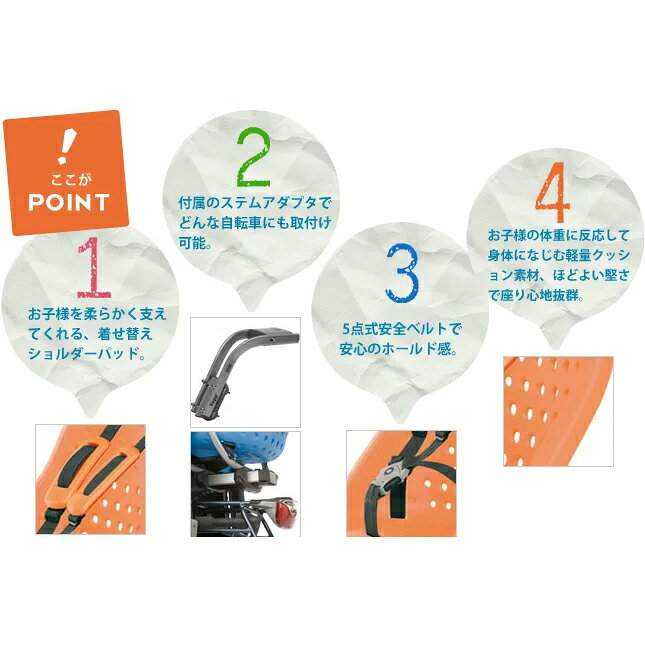 !
ここが
POINT

1
お子様を柔らかく支えてくれる、着せ替えショルダーパッド。

2
付属のステムアダプタでどんな自転車にも取付け可能。

3
5点式安全ベルトで安心のホールド感。

4
お子様の体重に反応して身体になじむ軽量クッション素材、ほどよい堅さで座り心地抜群。