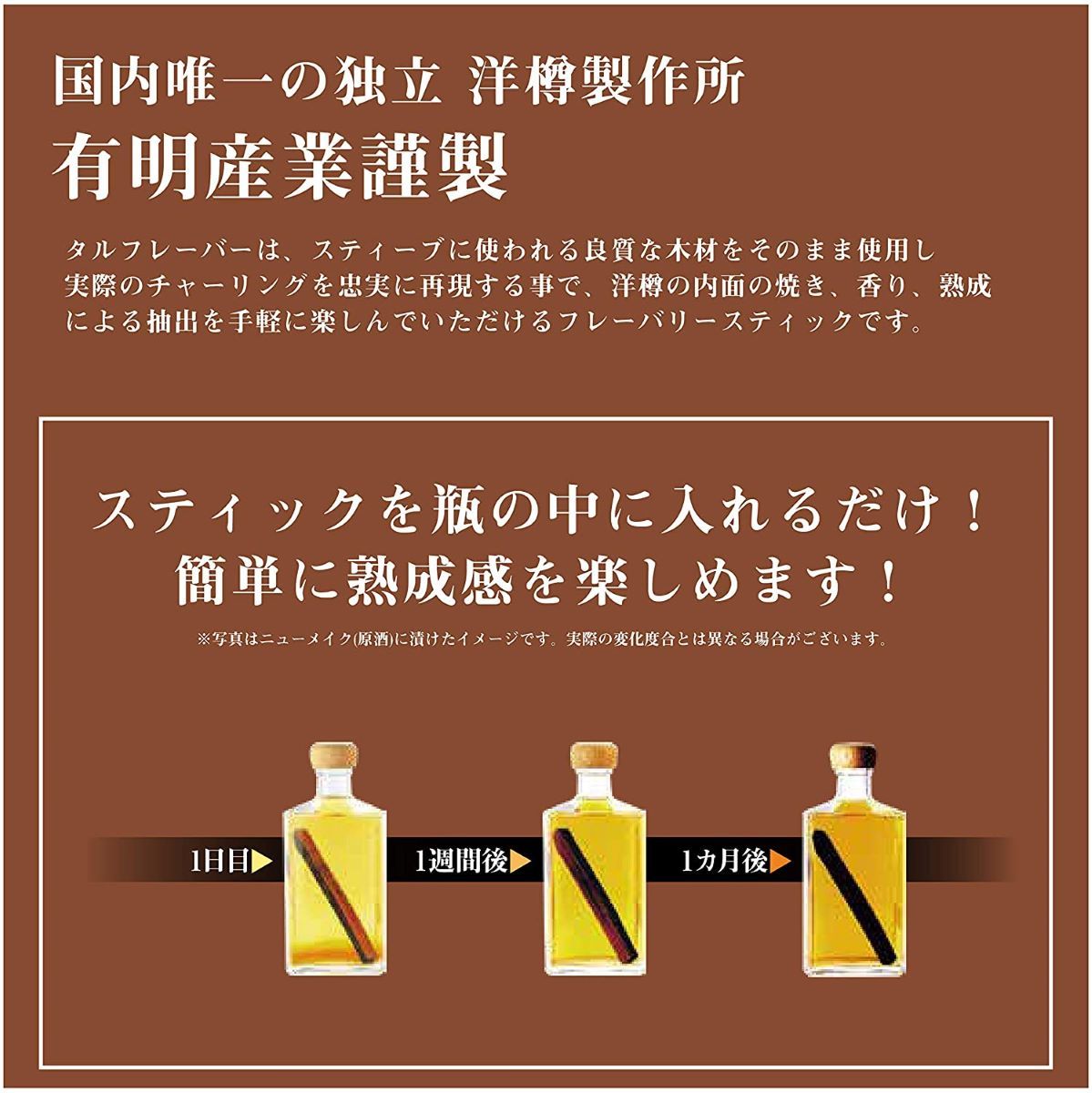 国内唯一の独立 洋樽製作所
有明産業謹製

タルフレーバーは、スティーブに使われる良質な木材をそのまま使用し実際のチャーリングを忠実に再現する事で、洋樽の内面の焼き、香り、熟成による抽出を手軽に楽しんでいただけるフレーバリースティックです。

スティックを瓶の中に入れるだけ！
簡単に熟成感を楽しめます！

※写真はニューメイク(原酒)に漬けたイメージです。実際の変化度合とは異なる場合がございます。

1日目▶ 1週間後▶ 1カ月後▶