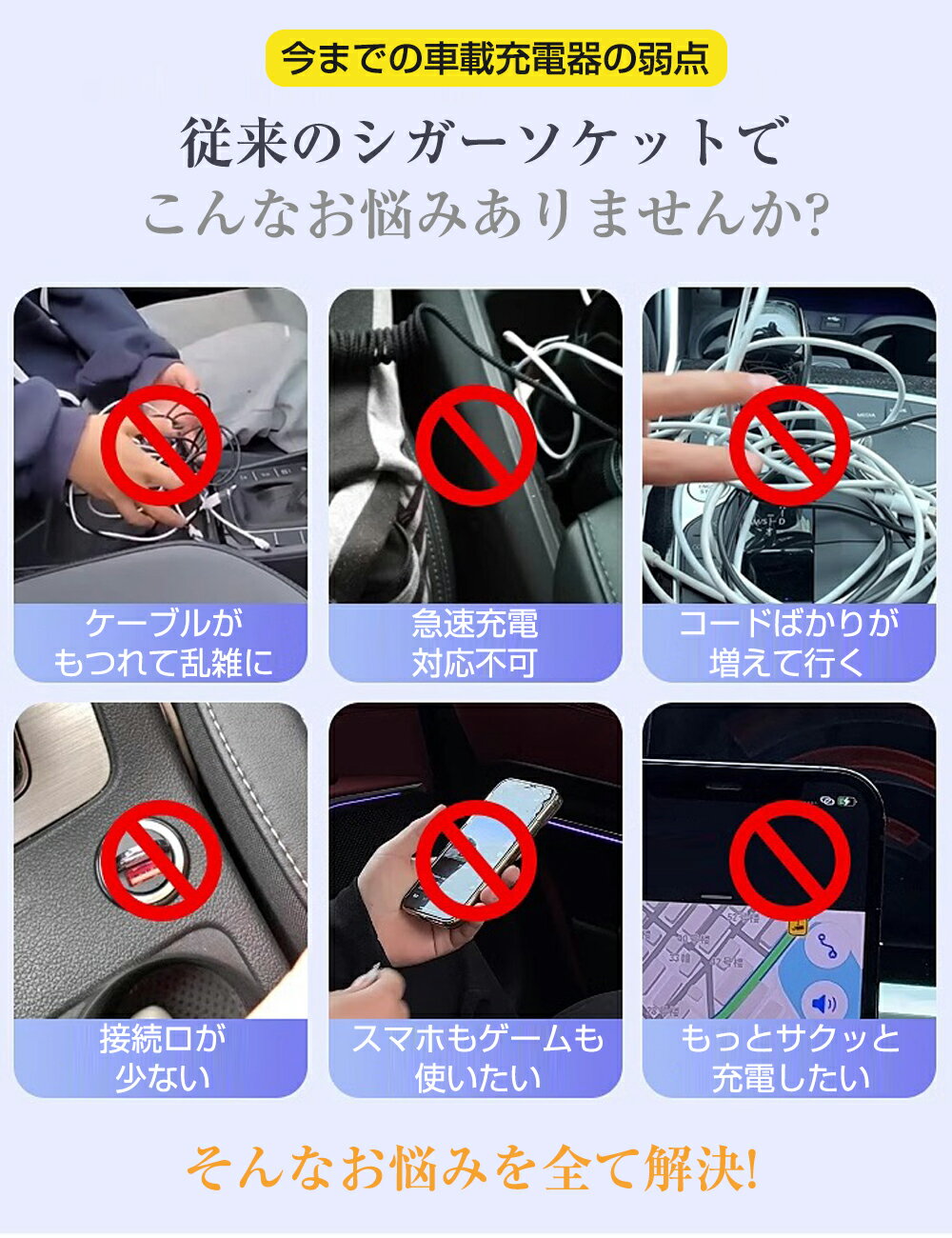 今までの車載充電器の弱点

従来のシガーソケットで
こんなお悩みありませんか?

ケーブルが
もつれて乱雑に

急速充電
対応不可

コードばかりが
増えて行く

接続口が
少ない

スマホもゲームも
使いたい

もっとサクッと
充電したい

そんなお悩みを全て解決!