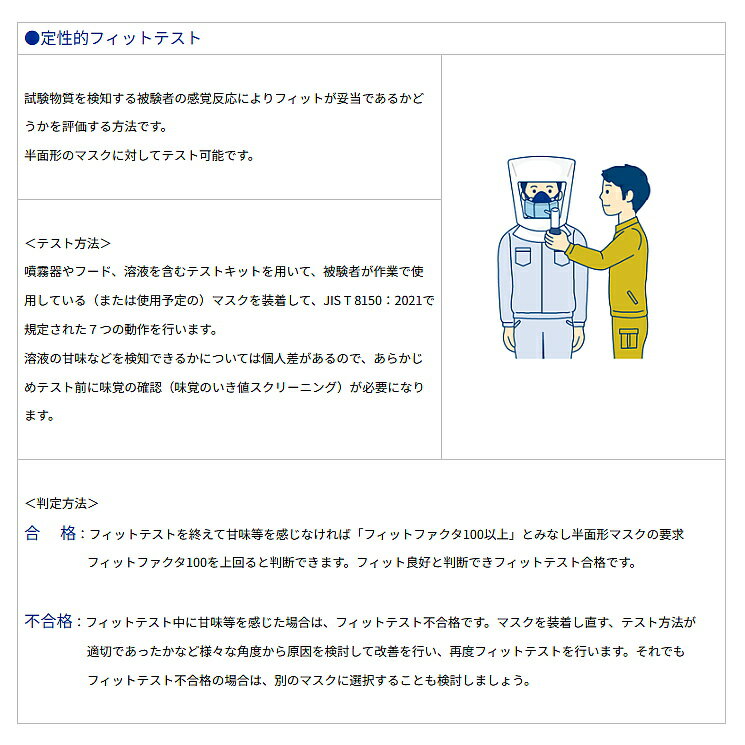 ●定性的フィットテスト

試験物質を検知する被験者の感覚反応によりフィットが妥当であるかどうかを評価する方法です。
半面形のマスクに対してテスト可能です。

＜テスト方法＞
噴霧器やフード、溶液を含むテストキットを用いて、被験者が作業で使用している（または使用予定の）マスクを装着して、JIS T 8150：2021で規定された７つの動作を行います。
溶液の甘味などを検知できるかについては個人差があるので、あらかじめテスト前に味覚の確認（味覚のいき値スクリーニング）が必要になります。

＜判定方法＞
合　格：フィットテストを終えて甘味等を感じなければ「フィットファクタ100以上」とみなし半面形マスクの要求フィットファクタ100を上回ると判断できます。フィット良好と判断できフィットテスト合格です。

不合格：フィットテスト中に甘味等を感じた場合は、フィットテスト不合格です。マスクを装着し直す、テスト方法が適切であったかなど様々な角度から原因を検討して改善を行い、再度フィットテストを行います。それでもフィットテスト不合格の場合は、別のマスクに選択することも検討しましょう。