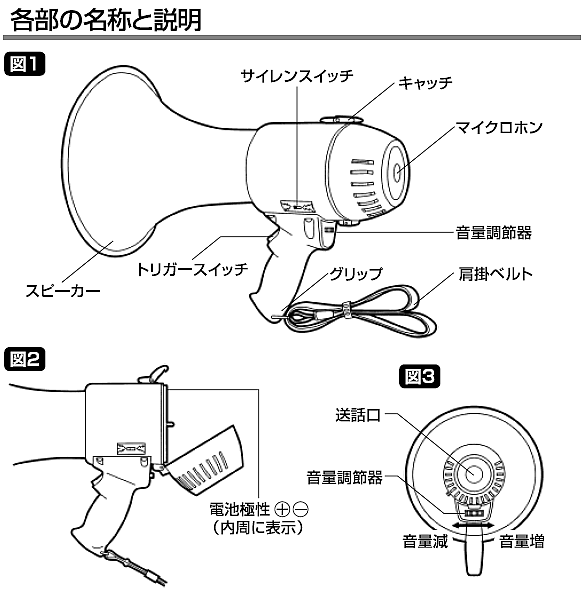 各部の名称と説明

図1

サイレンスイッチ

キャッチ

マイクロホン

音量調節器

トリガースイッチ

グリップ

肩掛ベルト

スピーカー

図2

電池極性 ⊕⊖
（内周に表示）

図3

送話口

音量調節器

音量減

音量増