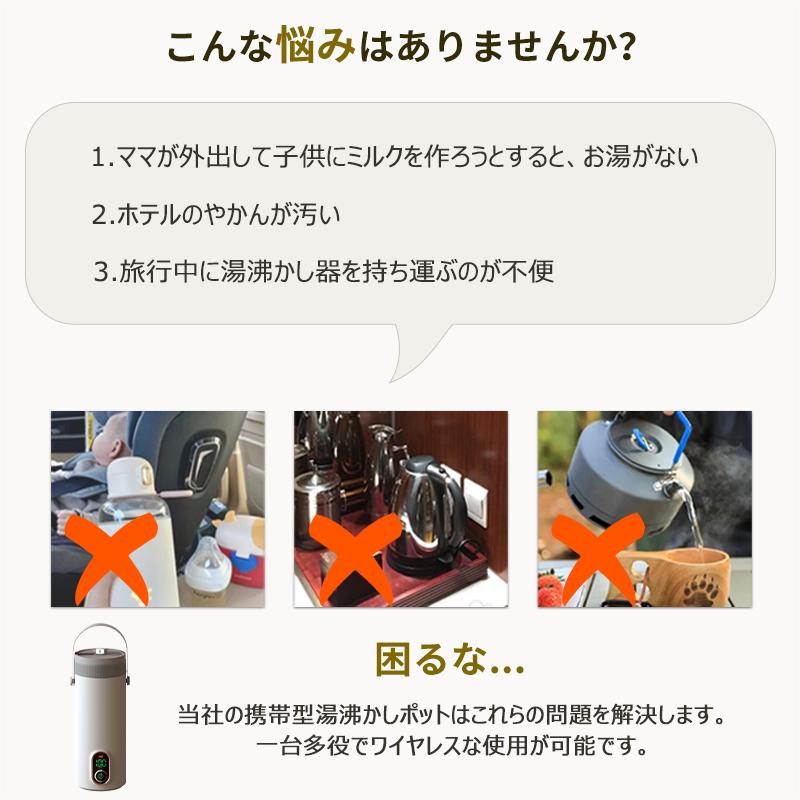 こんな悩みはありませんか?

1.ママが外出して子供にミルクを作ろうとすると、お湯がない

2.ホテルのやかんが汚い

3.旅行中に湯沸かし器を持ち運ぶのが不便

困るな...

当社の携帯型湯沸かしポットはこれらの問題を解決します。
一台多役でワイヤレスな使用が可能です。