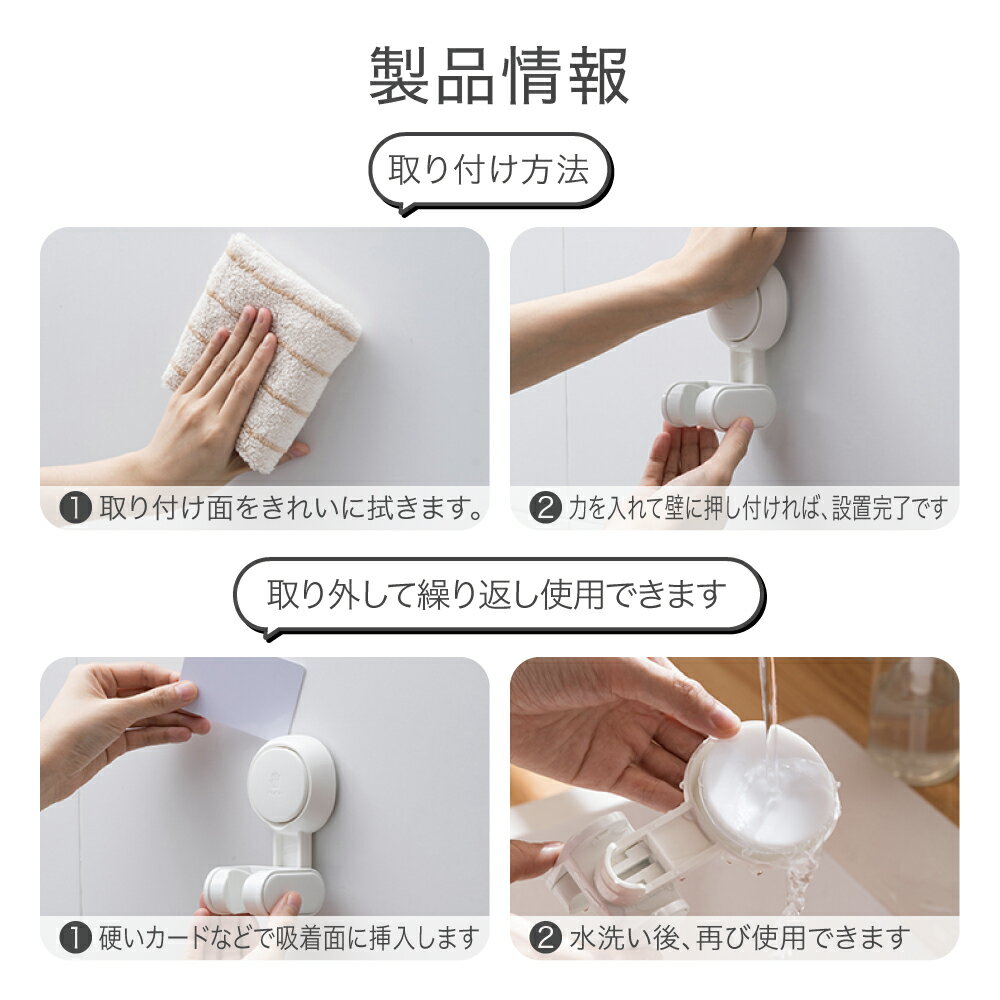 製品情報

取り付け方法

❶ 取り付け面をきれいに拭きます。

❷ 力を入れて壁に押し付ければ、設置完了です

取り外して繰り返し使用できます

❶ 硬いカードなどで吸着面に挿入します

❷ 水洗い後、再び使用できます