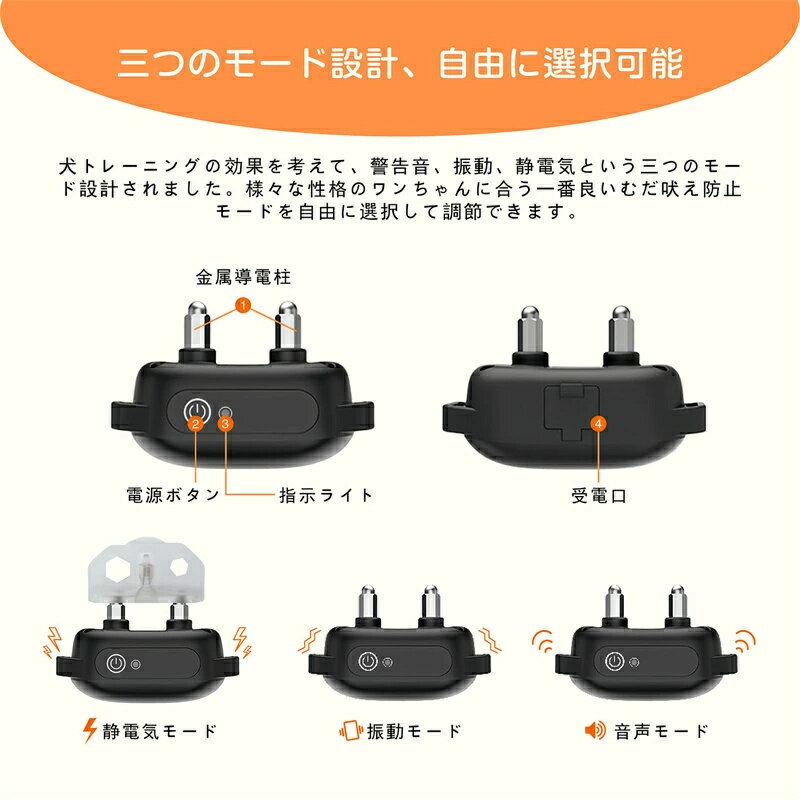 三つのモード設計、自由に選択可能

犬トレーニングの効果を考えて、警告音、振動、静電気という三つのモード設計されました。様々な性格のワンちゃんに合う一番良いむだ吠え防止モードを自由に選択して調節できます。

金属導電柱

1

2

3

4

電源ボタン

指示ライト

受電口

静電気モード

振動モード

音声モード