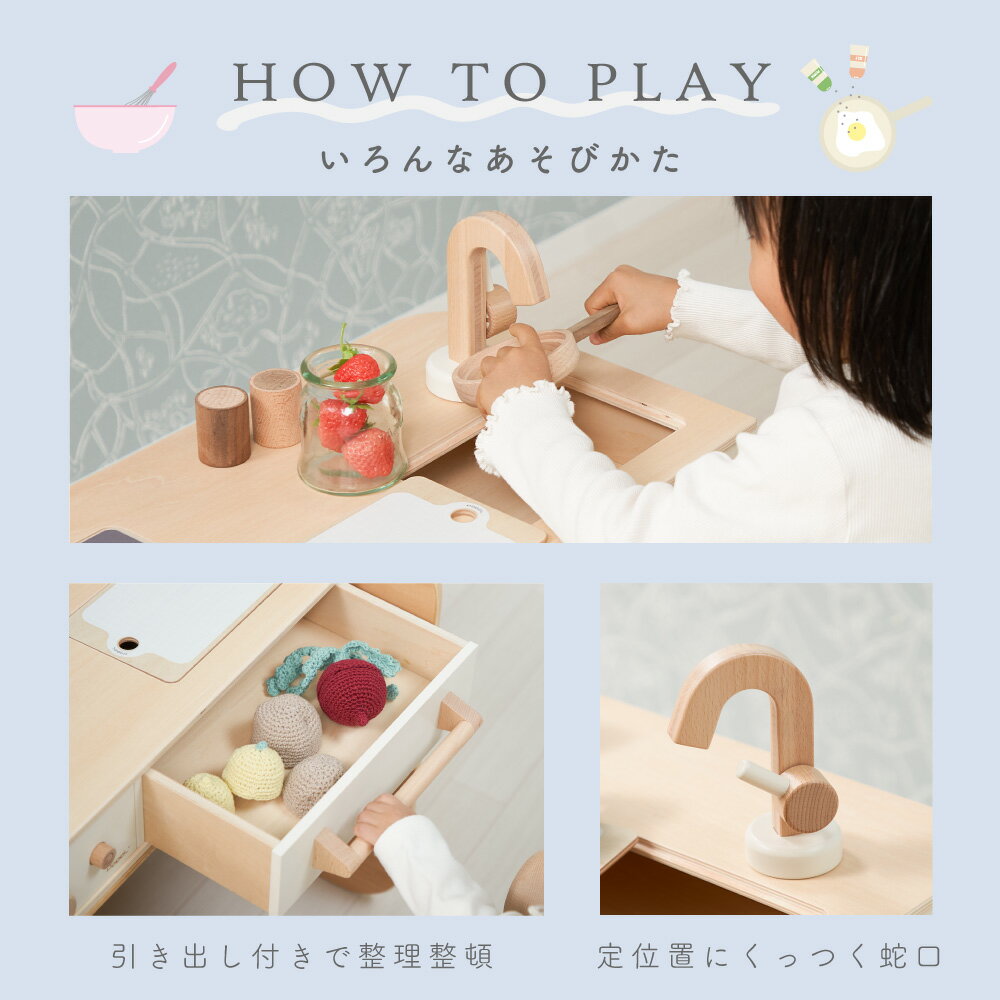 HOW TO PLAY

いろんなあそびかた

引き出し付きで整理整頓

定位置にくっつく蛇口