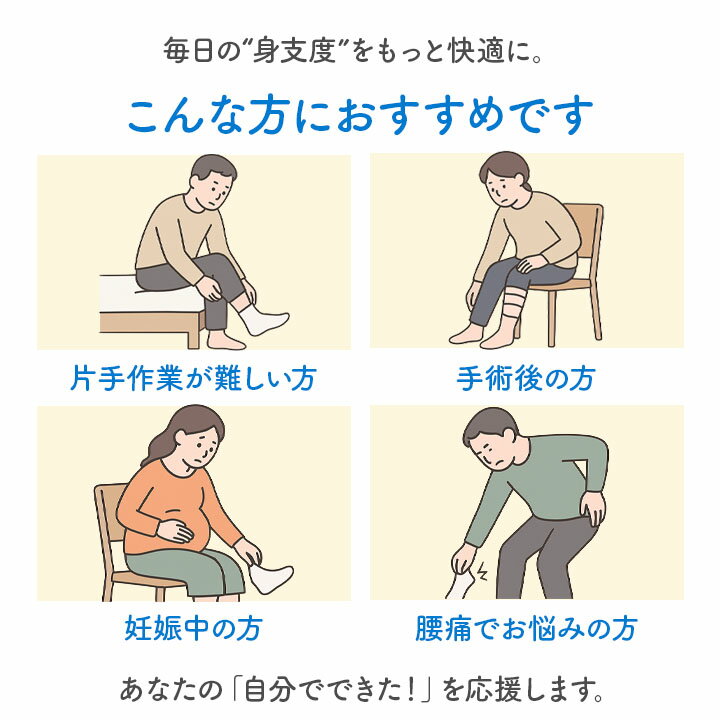 毎日の“身支度”をもっと快適に。

こんな方におすすめです

片手作業が難しい方

手術後の方

妊娠中の方

腰痛でお悩みの方

あなたの「自分でできた！」を応援します。