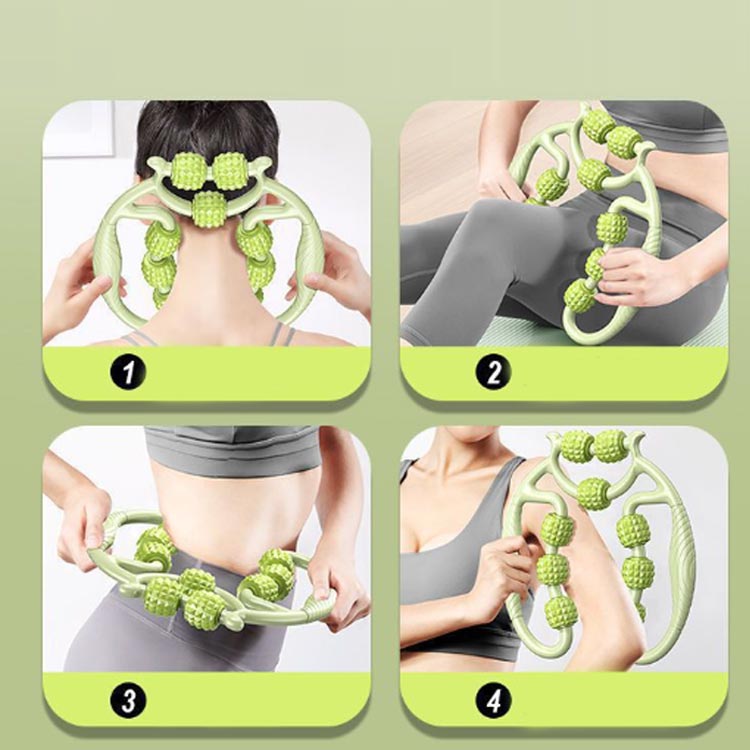 1

2

3

4