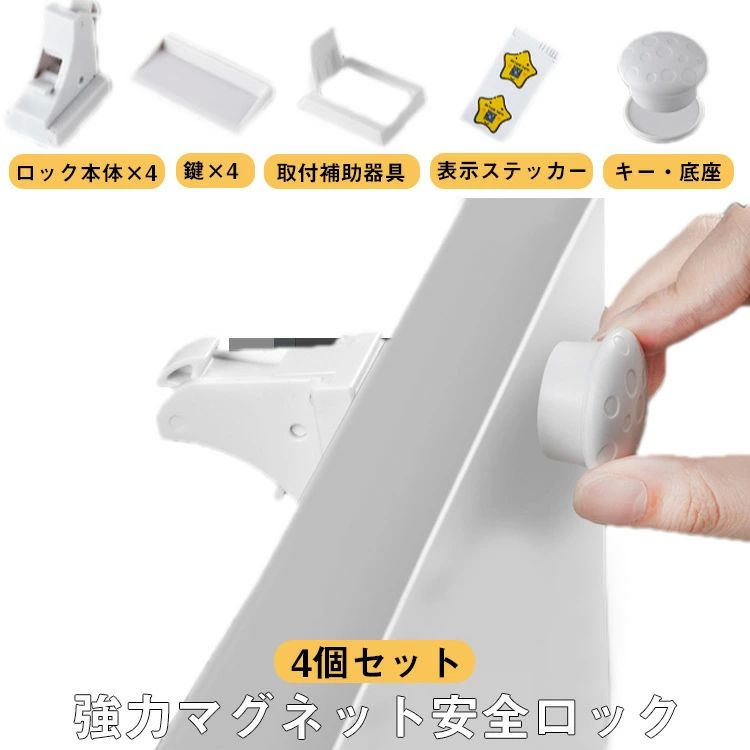 ロック本体×4
鍵×4
取付補助器具
表示ステッカー
キー・底座

4個セット
強力マグネット安全ロック