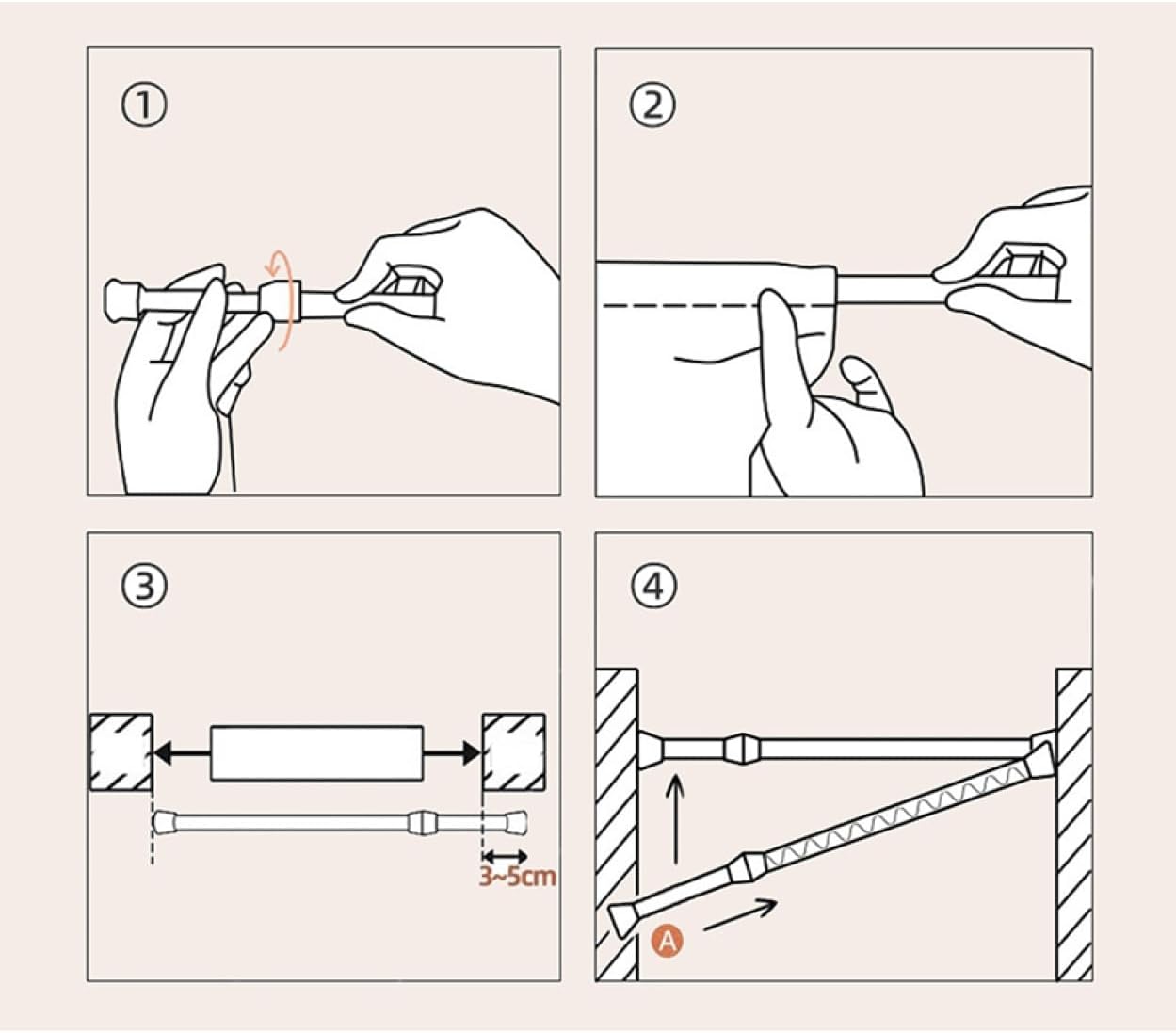 ①

②

③

3~5cm

④

A