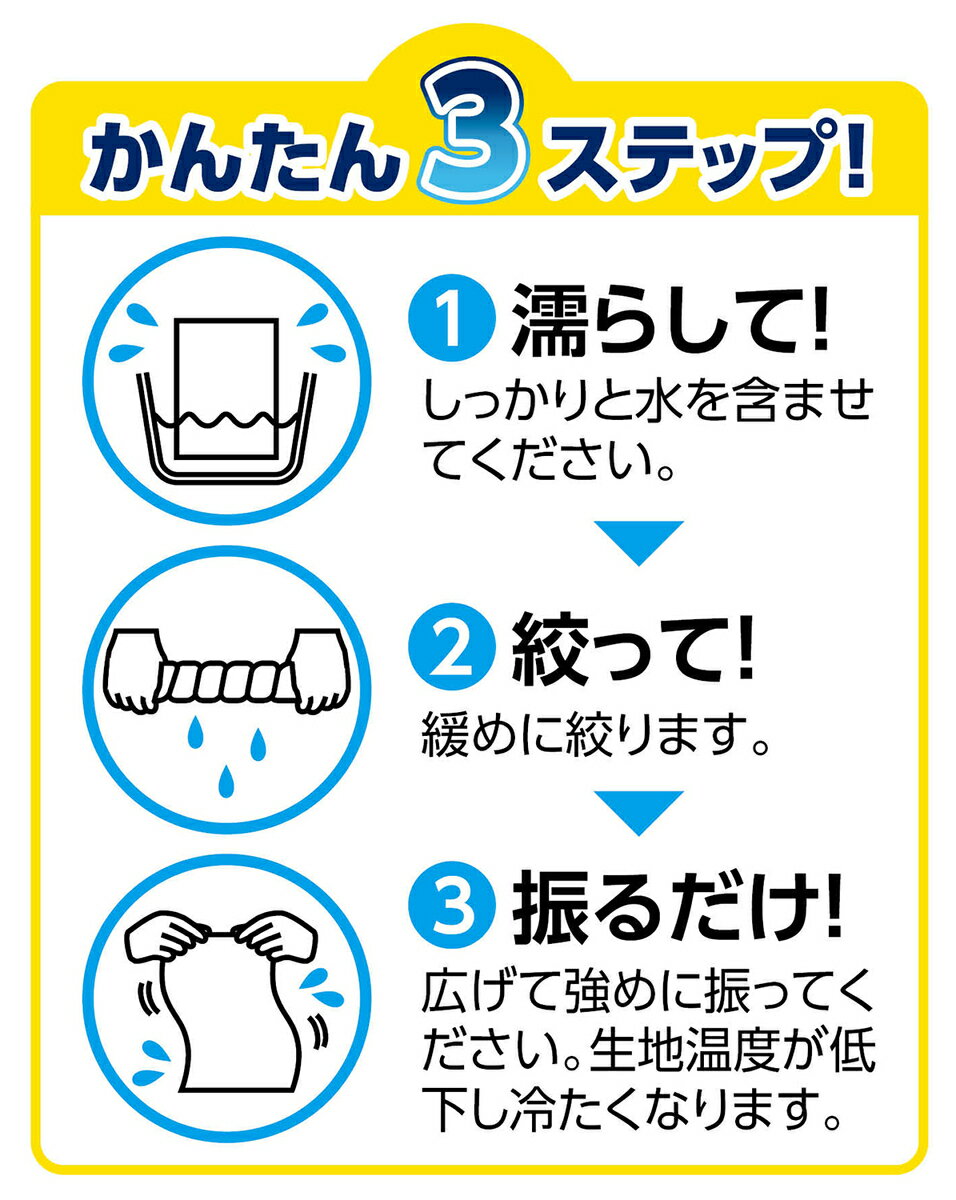 かんたん3ステップ!

1 濡らして!
しっかりと水を含ませてください。

2 絞って!
緩めに絞ります。

3 振るだけ!
広げて強めに振ってください。生地温度が低下し冷たくなります。