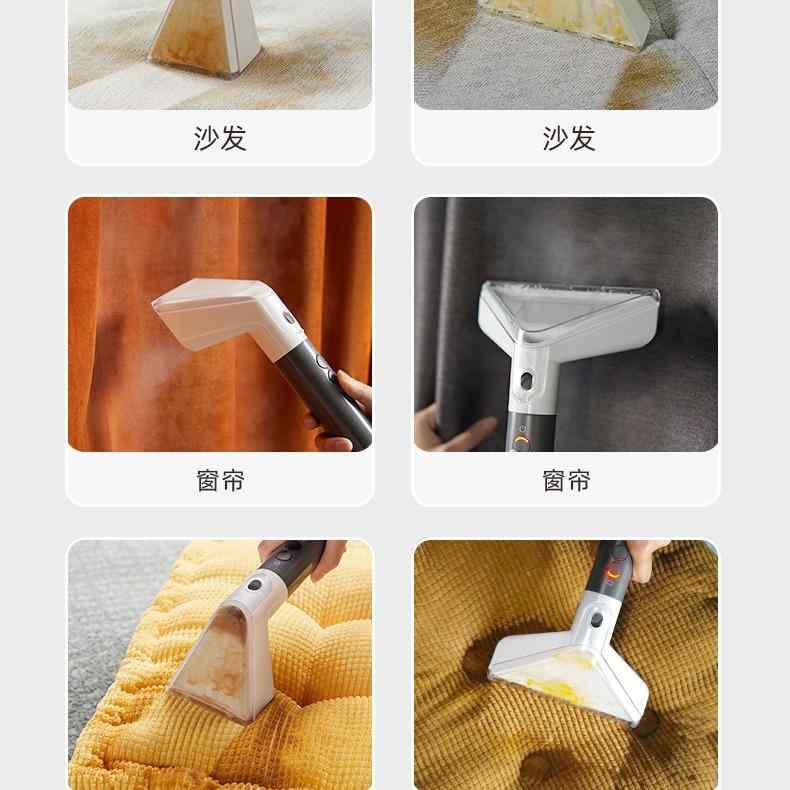 沙发

沙发

窗帘

窗帘