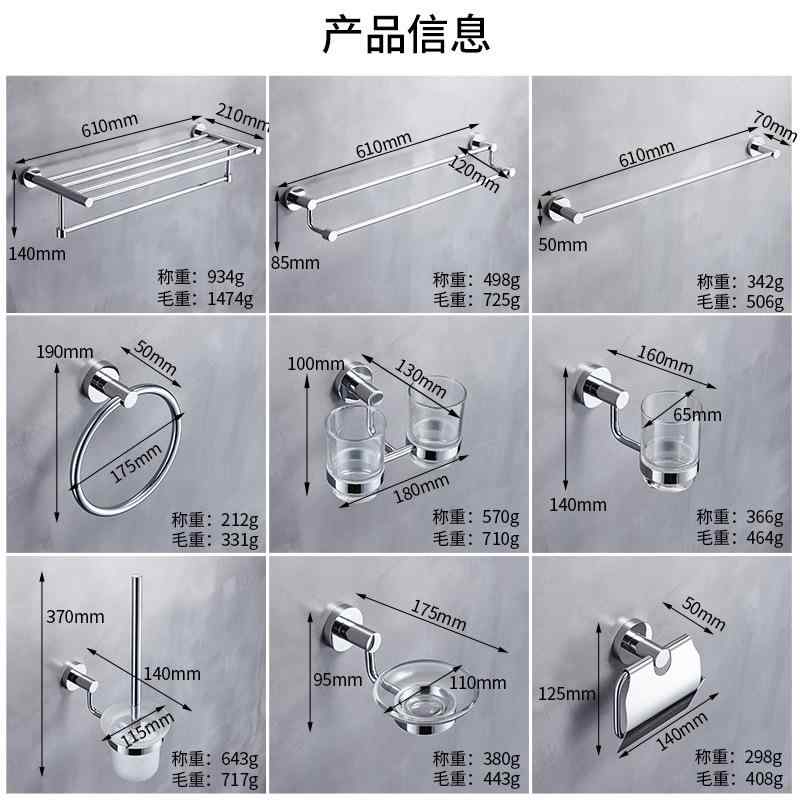 产品信息

610mm
210mm
140mm
称重：934g
毛重：1474g

610mm
120mm
85mm
称重：498g
毛重：725g

610mm
70mm
50mm
称重：342g
毛重：506g

190mm
50mm
175mm
称重：212g
毛重：331g

100mm
130mm
180mm
称重：570g
毛重：710g

160mm
65mm
140mm
称重：366g
毛重：464g

370mm
140mm
115mm
称重：643g
毛重：717g

175mm
95mm
110mm
称重：380g
毛重：443g

50mm
125mm
140mm
称重：298g
毛重：408g