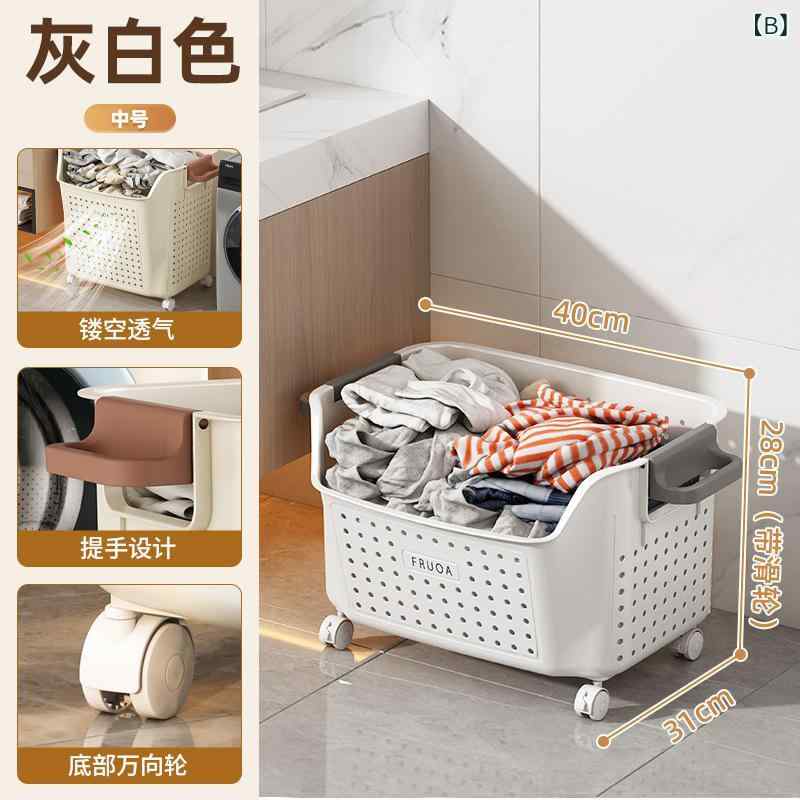 灰白色

中号

镂空透气

提手设计

底部万向轮

【B】

40cm

28cm（带滑轮）

31cm

FRUOA