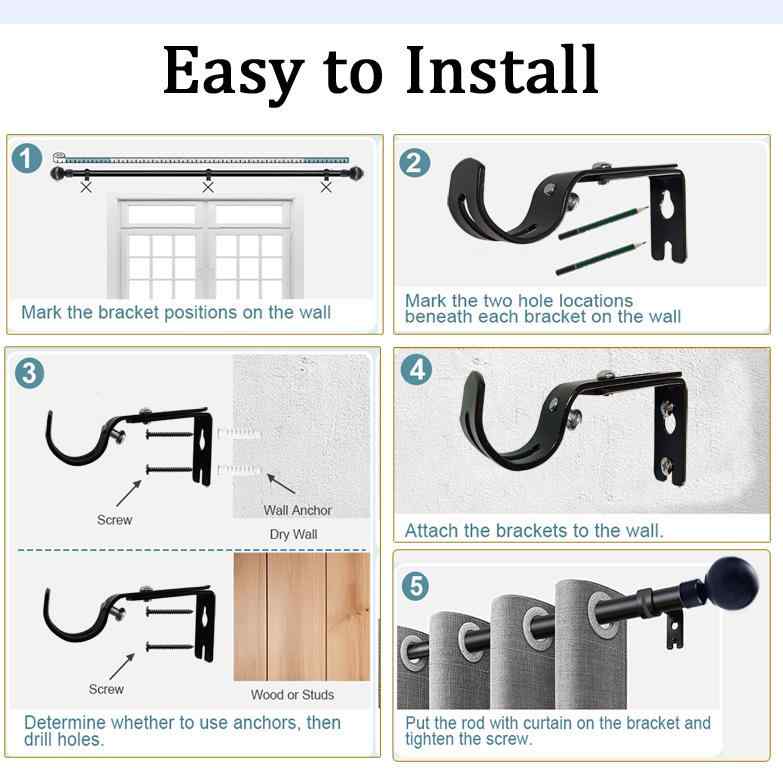 Easy to Install

1

Mark the bracket positions on the wall

2

Mark the two hole locations beneath each bracket on the wall

3

Screw

Wall Anchor

Dry Wall

Screw

Wood or Studs

Determine whether to use anchors, then drill holes.

4

Attach the brackets to the wall.

5

Put the rod with curtain on the bracket and tighten the screw.