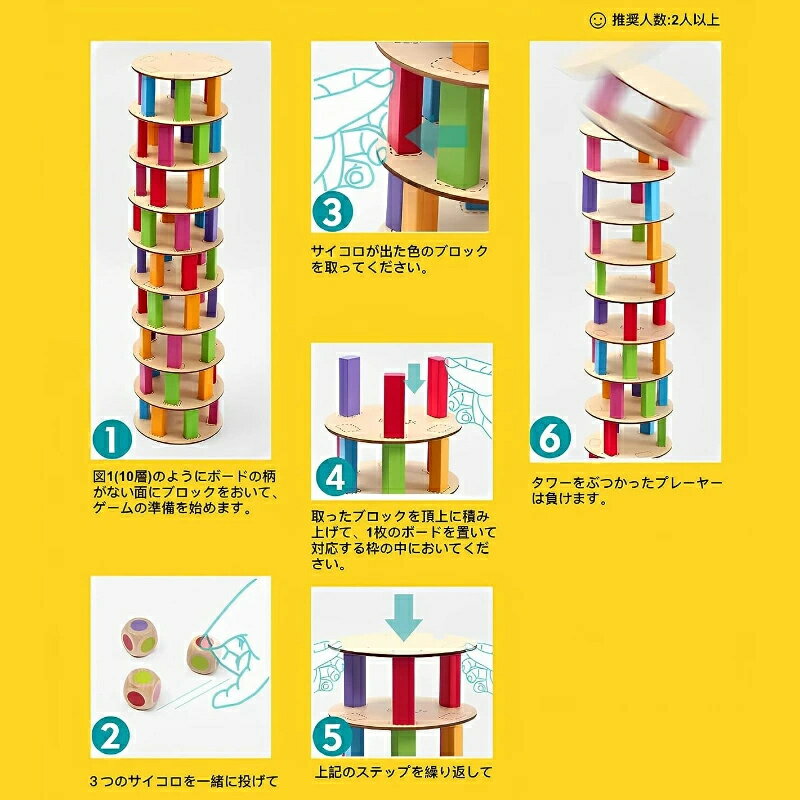 推奨人数:2人以上

1

図1(10層)のようにボードの柄がない面にブロックをおいて、ゲームの準備を始めます。

2

3つのサイコロを一緒に投げて

3

サイコロが出た色のブロックを取ってください。

4

取ったブロックを頂上に積み上げて、1枚のボードを置いて対応する枠の中においてください。

5

上記のステップを繰り返して

6

タワーをぶつかったプレーヤーは負けます。