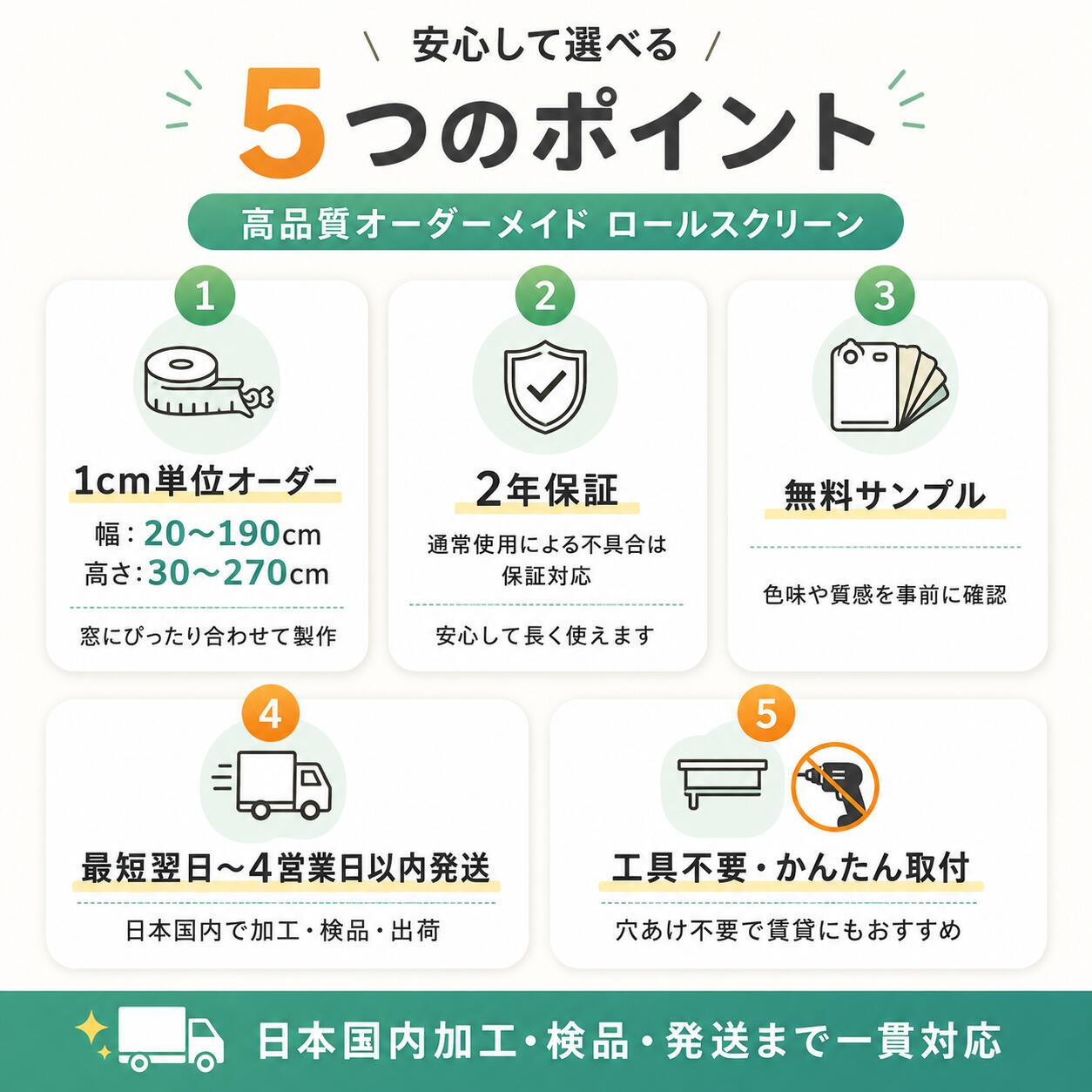 安心して選べる

5つのポイント

高品質オーダーメイド ロールスクリーン

1

1cm単位オーダー

幅：20～190cm
高さ：30～270cm

窓にぴったり合わせて製作

2

2年保証

通常使用による不具合は保証対応

安心して長く使えます

3

無料サンプル

色味や質感を事前に確認

4

最短翌日～4営業日以内発送

日本国内で加工・検品・出荷

5

工具不要・かんたん取付

穴あけ不要で賃貸にもおすすめ

日本国内加工・検品・発送まで一貫対応