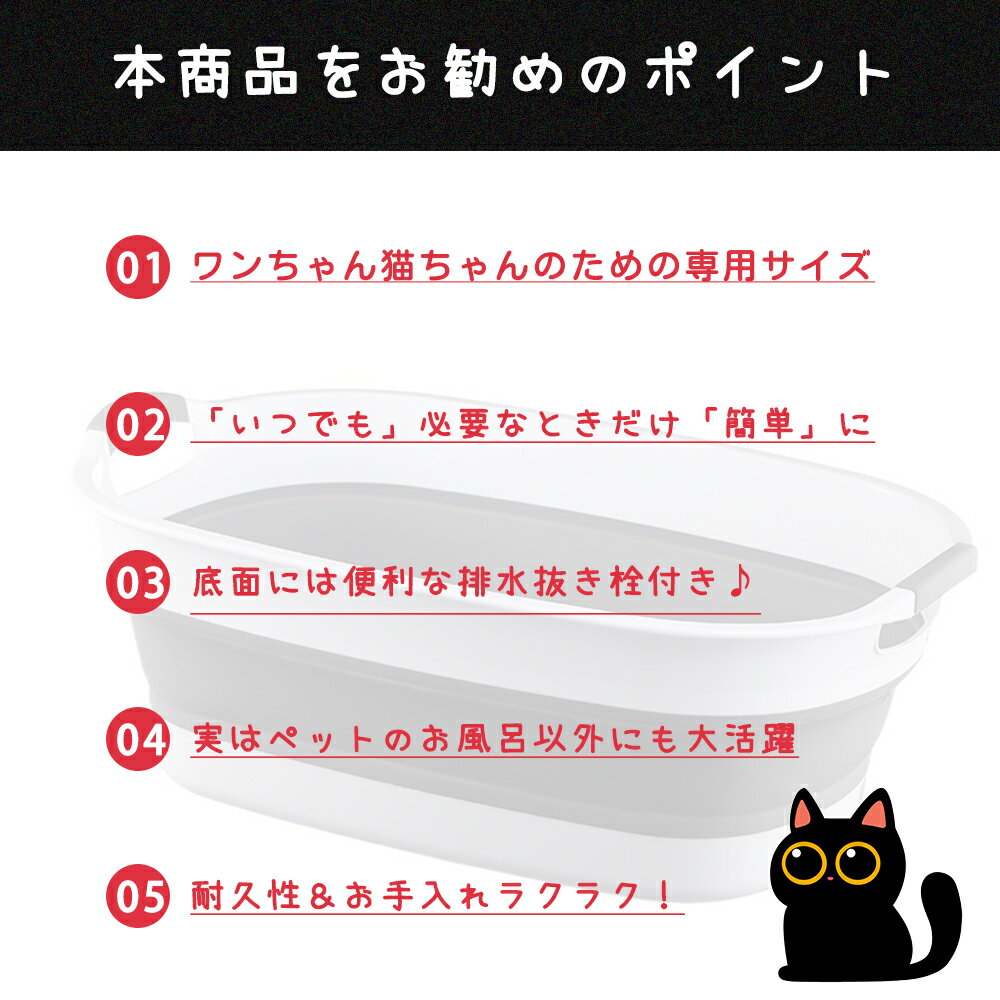 本商品をお勧めのポイント

01 ワンちゃん猫ちゃんのための専用サイズ

02 「いつでも」必要なときだけ「簡単」に

03 底面には便利な排水抜き栓付き♪

04 実はペットのお風呂以外にも大活躍

05 耐久性＆お手入れラクラク！