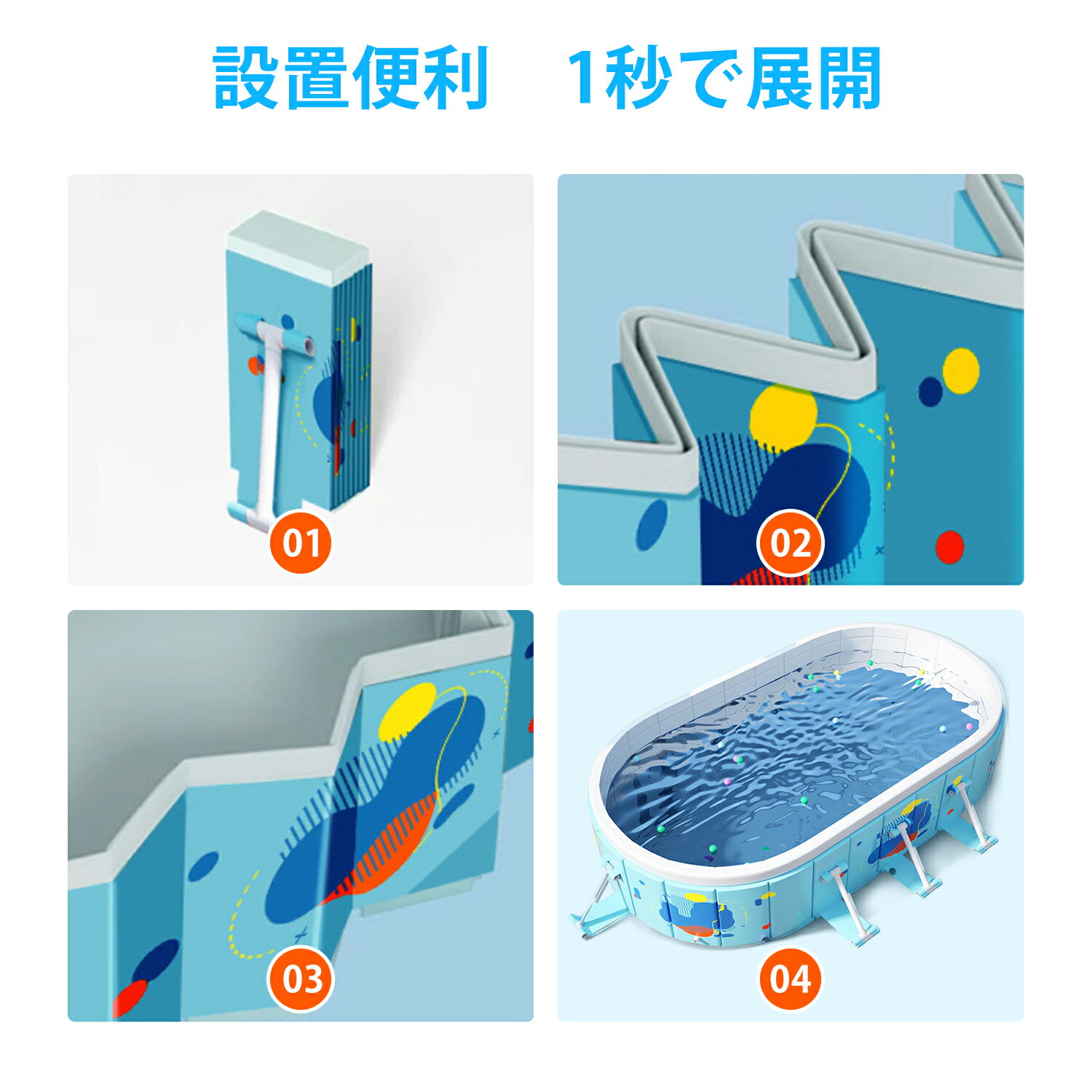 設置便利　1秒で展開

01

02

03

04