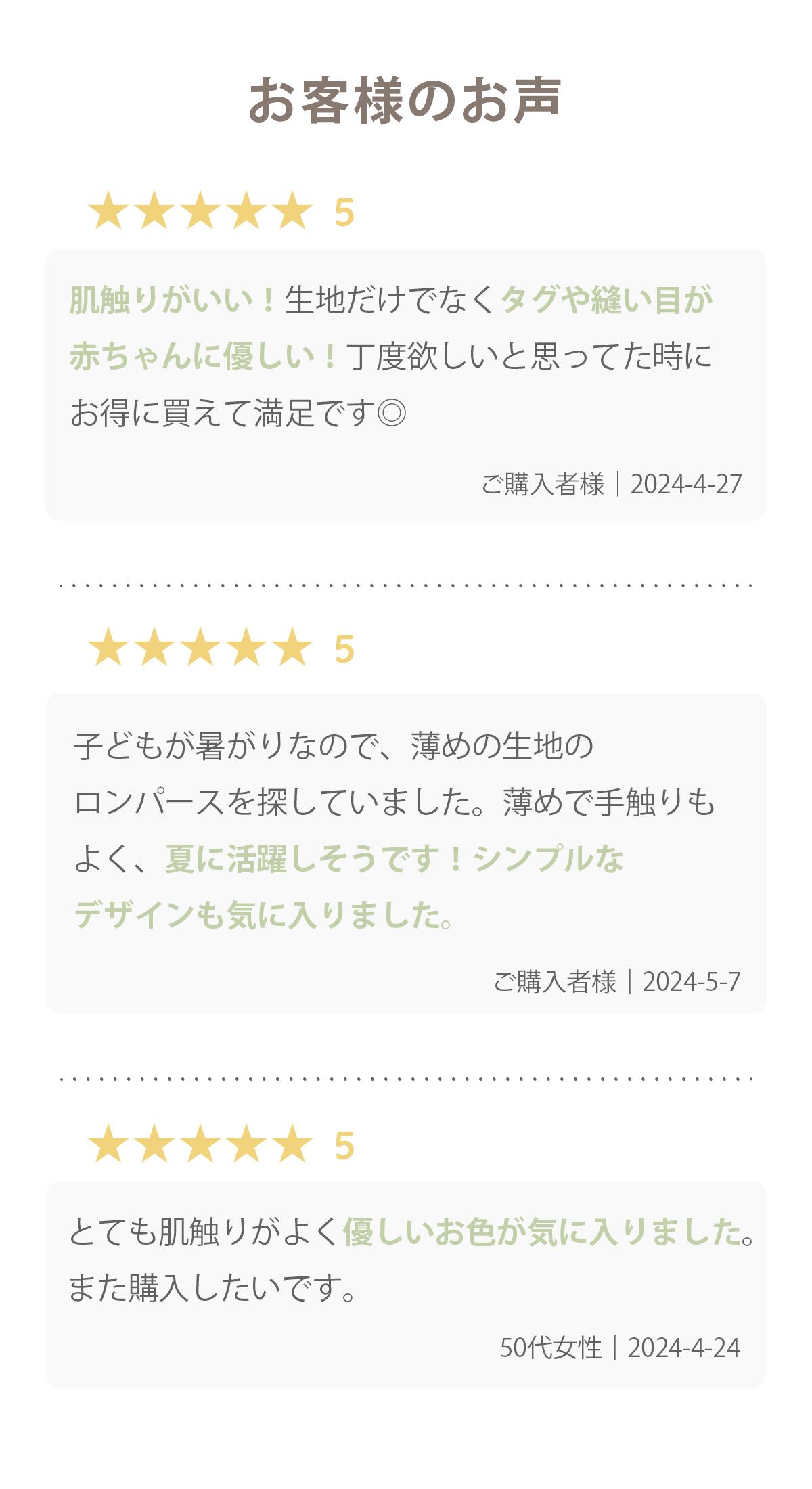 お客様のお声

★★★★★ 5

肌触りがいい！生地だけでなくタグや縫い目が赤ちゃんに優しい！丁度欲しいと思ってた時にお得に買えて満足です◎

ご購入者様｜2024-4-27

★★★★★ 5

子どもが暑がりなので、薄めの生地のロンパースを探していました。薄めで手触りもよく、夏に活躍しそうです！シンプルなデザインも気に入りました。

ご購入者様｜2024-5-7

★★★★★ 5

とても肌触りがよく優しいお色が気に入りました。また購入したいです。

50代女性｜2024-4-24