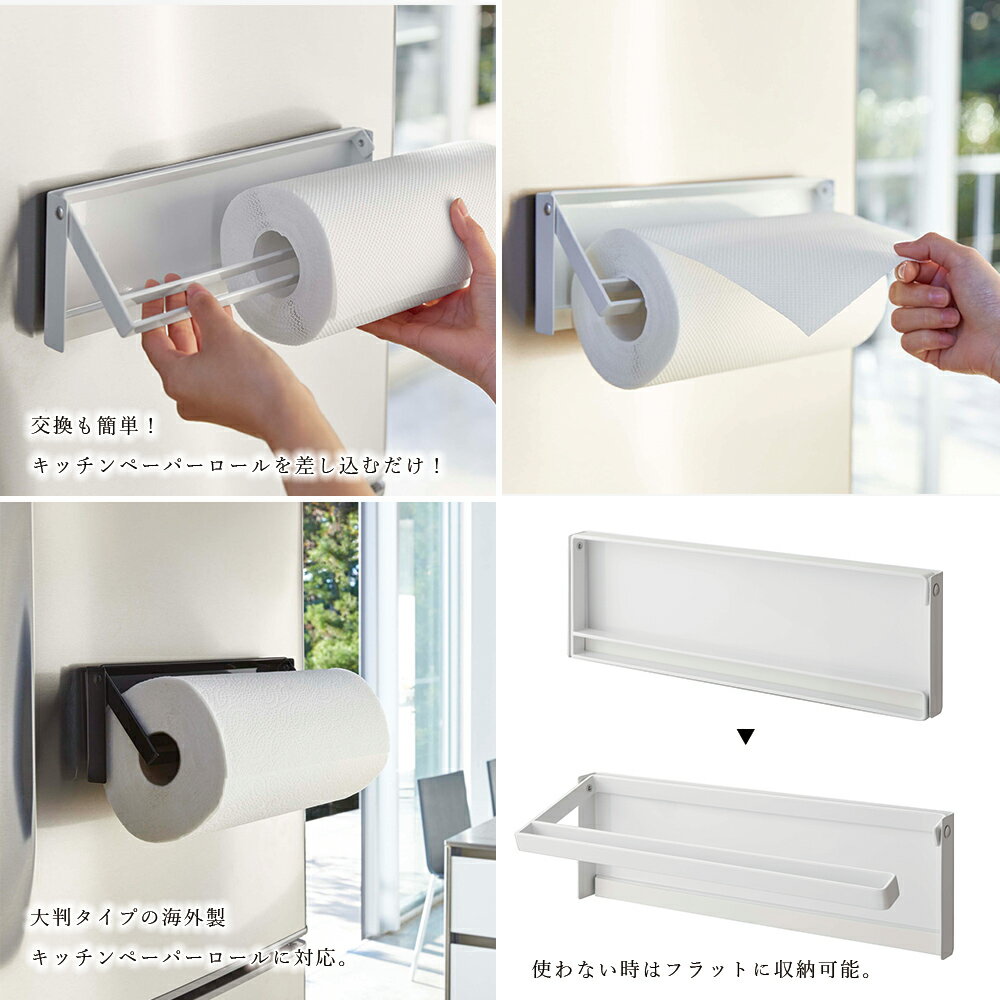 交換も簡単！
キッチンペーパーロールを差し込むだけ！

大判タイプの海外製
キッチンペーパーロールに対応。

▼

使わない時はフラットに収納可能。