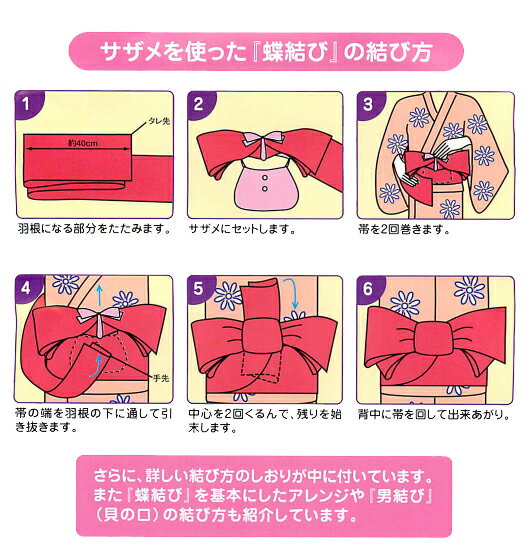 サザメを使った『蝶結び』の結び方

1

タレ先

約40cm

羽根になる部分をたたみます。

2

サザメにセットします。

3

帯を2回巻きます。

4

手先

帯の端を羽根の下に通して引き抜きます。

5

中心を2回くるんで、残りを始末します。

6

背中に帯を回して出来あがり。

さらに、詳しい結び方のしおりが中に付いています。また『蝶結び』を基本にしたアレンジや『男結び』(貝の口)の結び方も紹介しています。