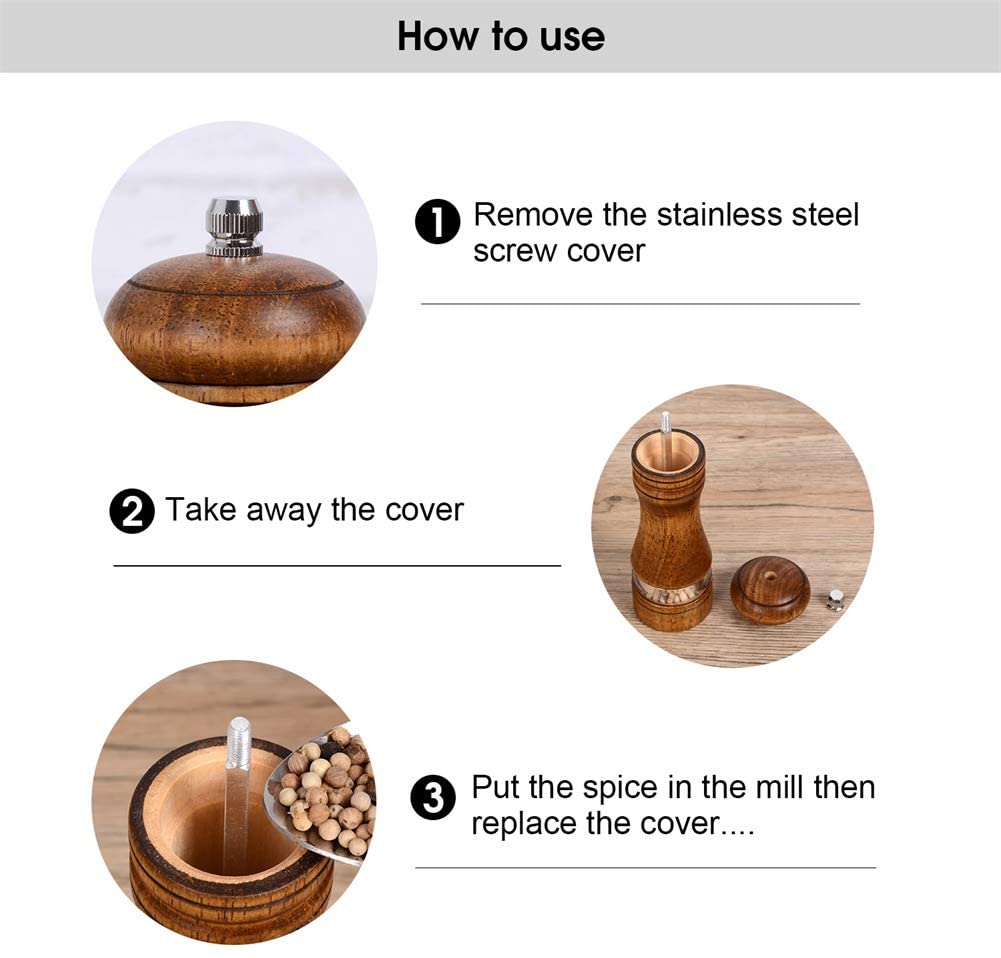 How to use

1 Remove the stainless steel screw cover

2 Take away the cover

3 Put the spice in the mill then replace the cover....