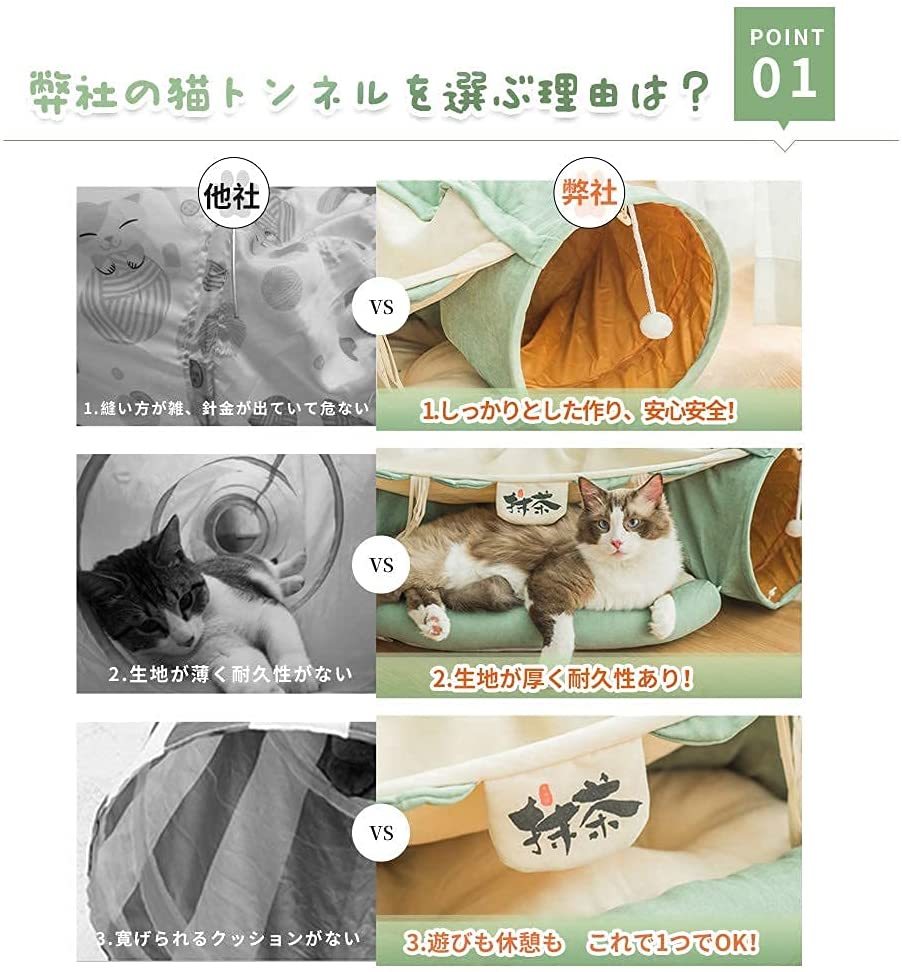 弊社の猫トンネルを選ぶ理由は？

POINT
01

他社

弊社

VS

1.縫い方が雑、針金が出ていて危ない

1.しっかりとした作り、安心安全!

抹茶

VS

2.生地が薄く耐久性がない

2.生地が厚く耐久性あり!

抹茶

VS

3.寛げられるクッションがない

3.遊びも休憩も　これで1つでOK!