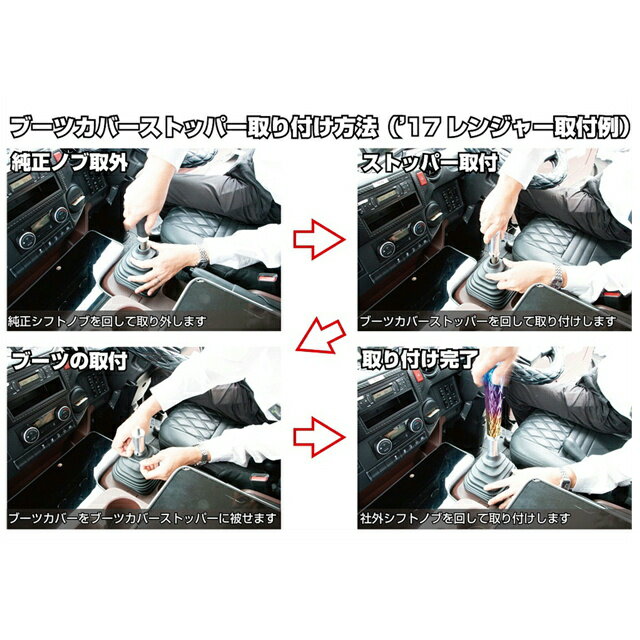 ブーツカバーストッパー取り付け方法（'17 レンジャー取付例）

純正ノブ取外

純正シフトノブを回して取り外します

ストッパー取付

ブーツカバーストッパーを回して取り付けします

ブーツの取付

ブーツカバーをブーツカバーストッパーに被せます

取り付け完了

社外シフトノブを回して取り付けします