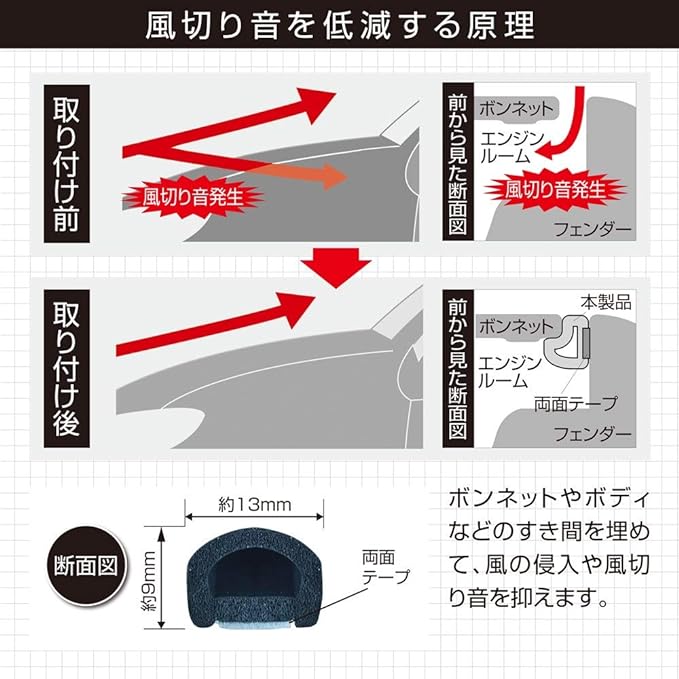 風切り音を低減する原理

取り付け前

風切り音発生

前から見た断面図

ボンネット

エンジンルーム

風切り音発生

フェンダー

取り付け後

前から見た断面図

本製品

ボンネット

エンジンルーム

両面テープ

フェンダー

断面図

約13mm

約9mm

両面テープ

ボンネットやボディなどのすき間を埋めて、風の侵入や風切り音を抑えます。