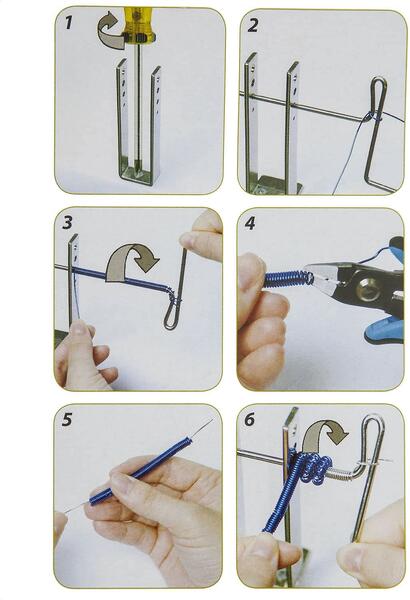 1

2

3

4

5

6