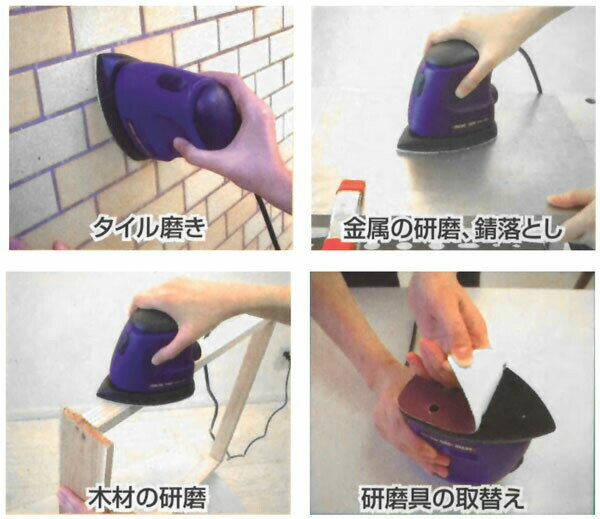 タイル磨き

金属の研磨、錆落とし

木材の研磨

研磨具の取替え