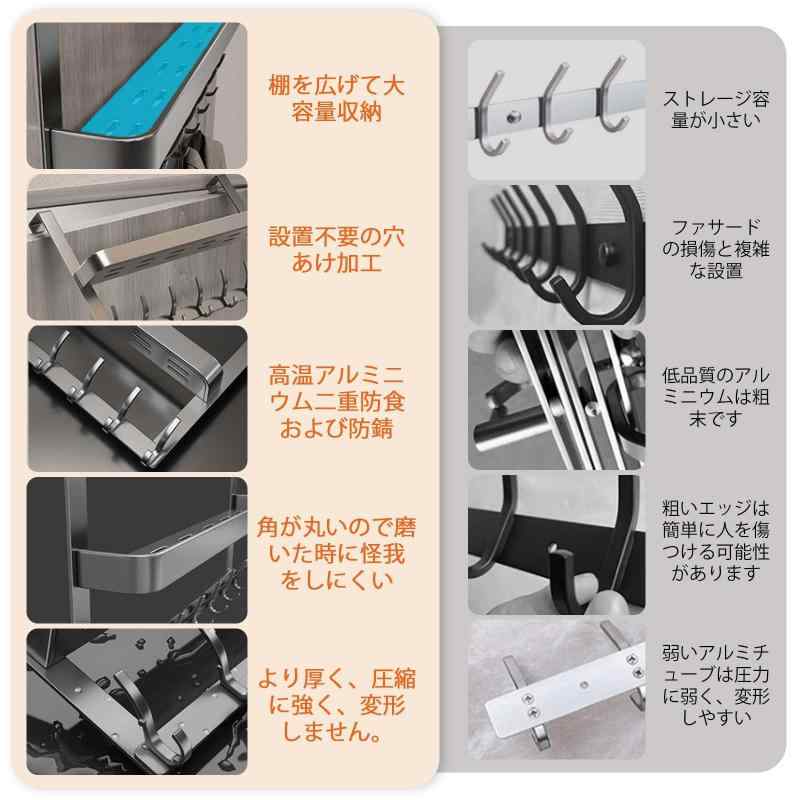 棚を広げて大容量収納

設置不要の穴あけ加工

高温アルミニウム二重防食および防錆

角が丸いので磨いた時に怪我をしにくい

より厚く、圧縮に強く、変形しません。

ストレージ容量が小さい

ファサードの損傷と複雑な設置

低品質のアルミニウムは粗末です

粗いエッジは簡単に人を傷つける可能性があります

弱いアルミチューブは圧力に弱く、変形しやすい