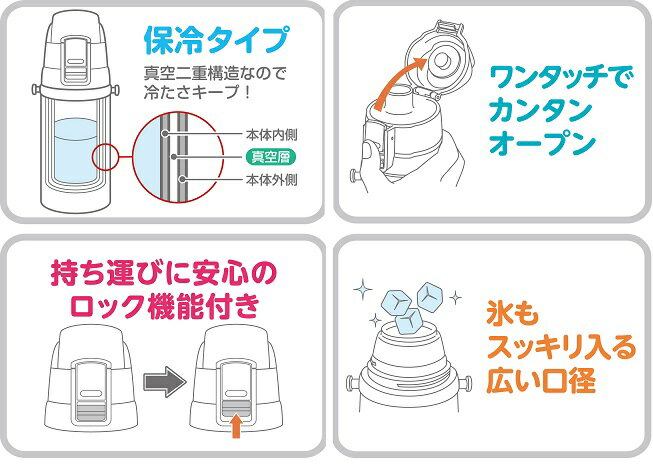 保冷タイプ

真空二重構造なので冷たさキープ！

本体内側

真空層

本体外側

ワンタッチでカンタンオープン

持ち運びに安心のロック機能付き

氷もスッキリ入る広い口径