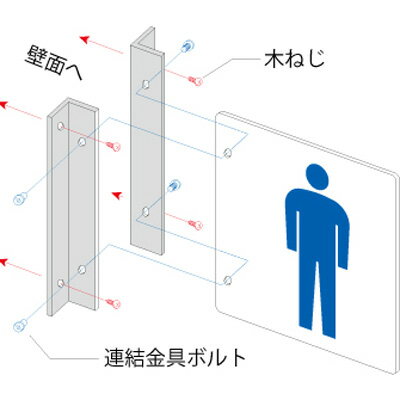 壁面へ

木ねじ

連結金具ボルト