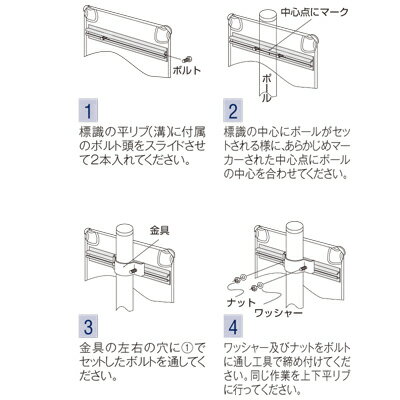 ボルト

1

標識の平リブ(溝)に付属のボルト頭をスライドさせて2本入れてください。

中心点にマーク

ポール

2

標識の中心にポールがセットされる様に、あらかじめマーカーされた中心点にポールの中心を合わせてください。

金具

3

金具の左右の穴に①でセットしたボルトを通してください。

ナット

ワッシャー

4

ワッシャー及びナットをボルトに通し工具で締め付けてください。同じ作業を上下平リブに行ってください。