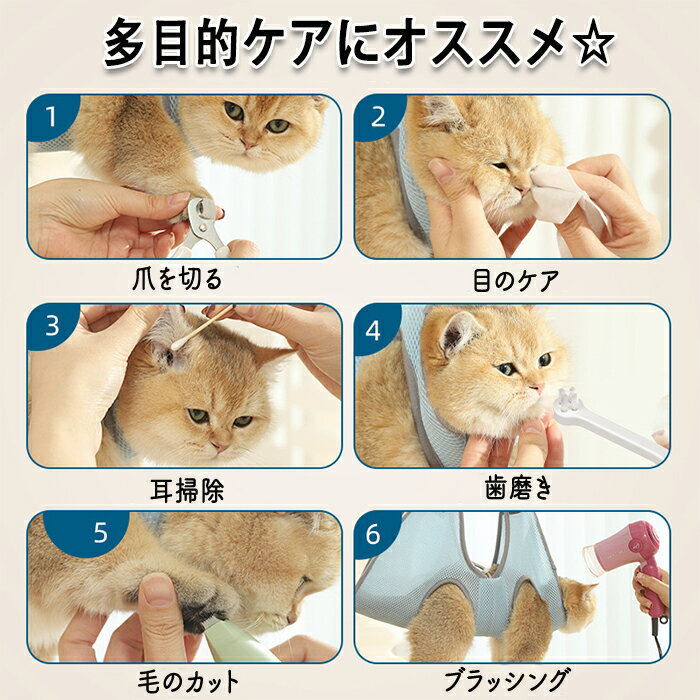 多目的ケアにオススメ☆

1
爪を切る

2
目のケア

3
耳掃除

4
歯磨き

5
毛のカット

6
ブラッシング