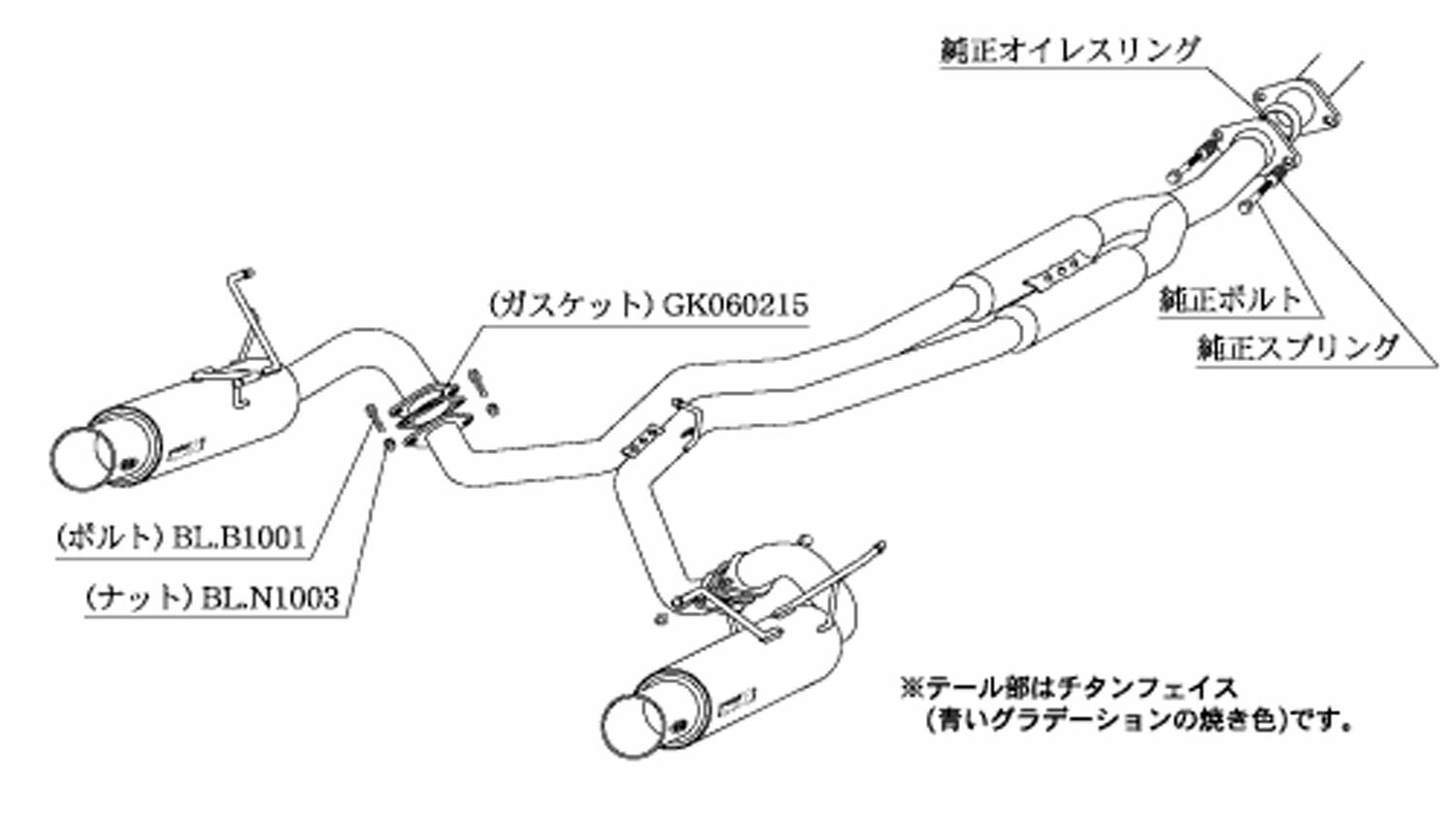 純正オイレスリング

(ガスケット) GK060215

純正ボルト

純正スプリング

(ボルト) BL.B1001

(ナット) BL.N1003

※テール部はチタンフェイス
(青いグラデーションの焼き色)です。